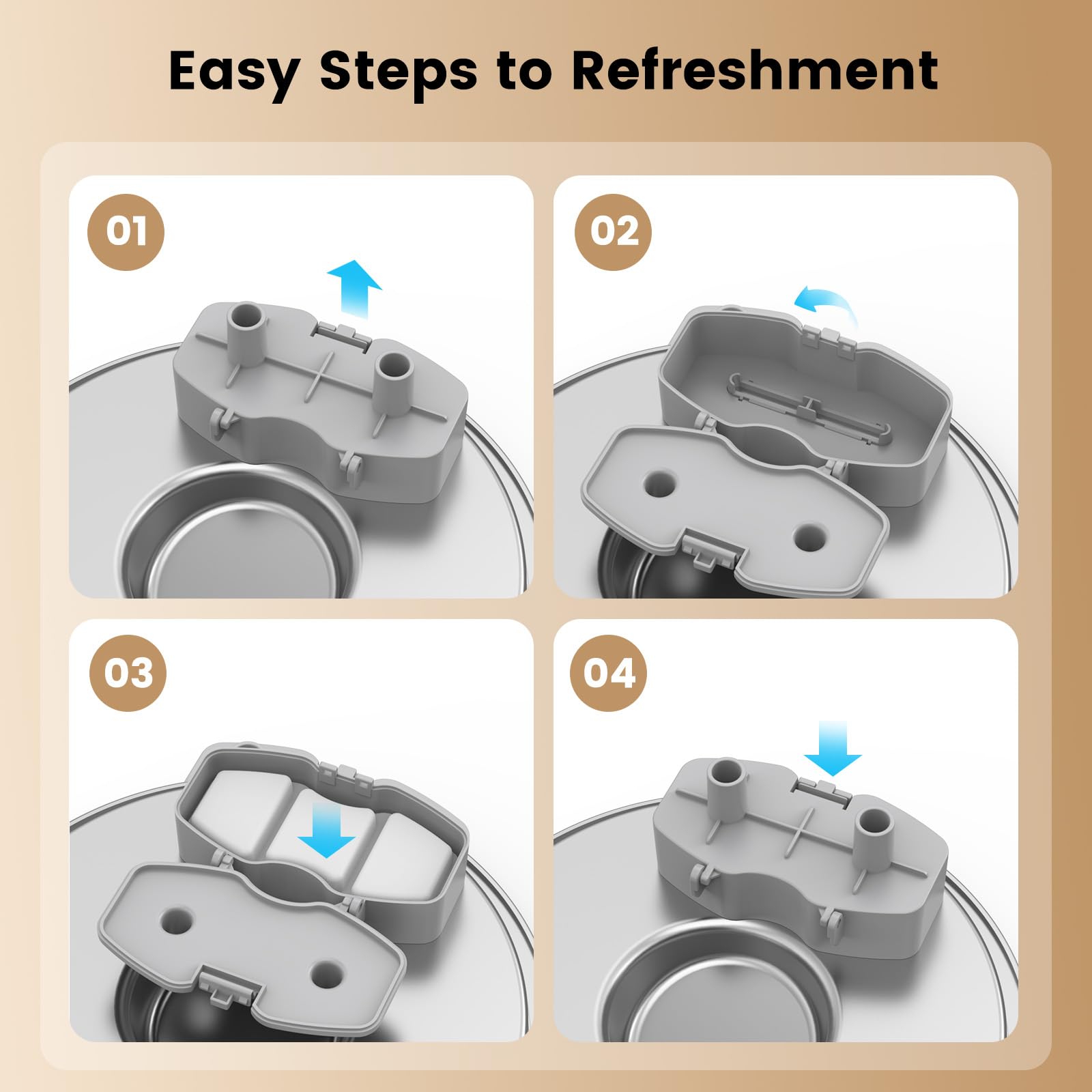 Easy Steps to Refreshment

01

02

03

04