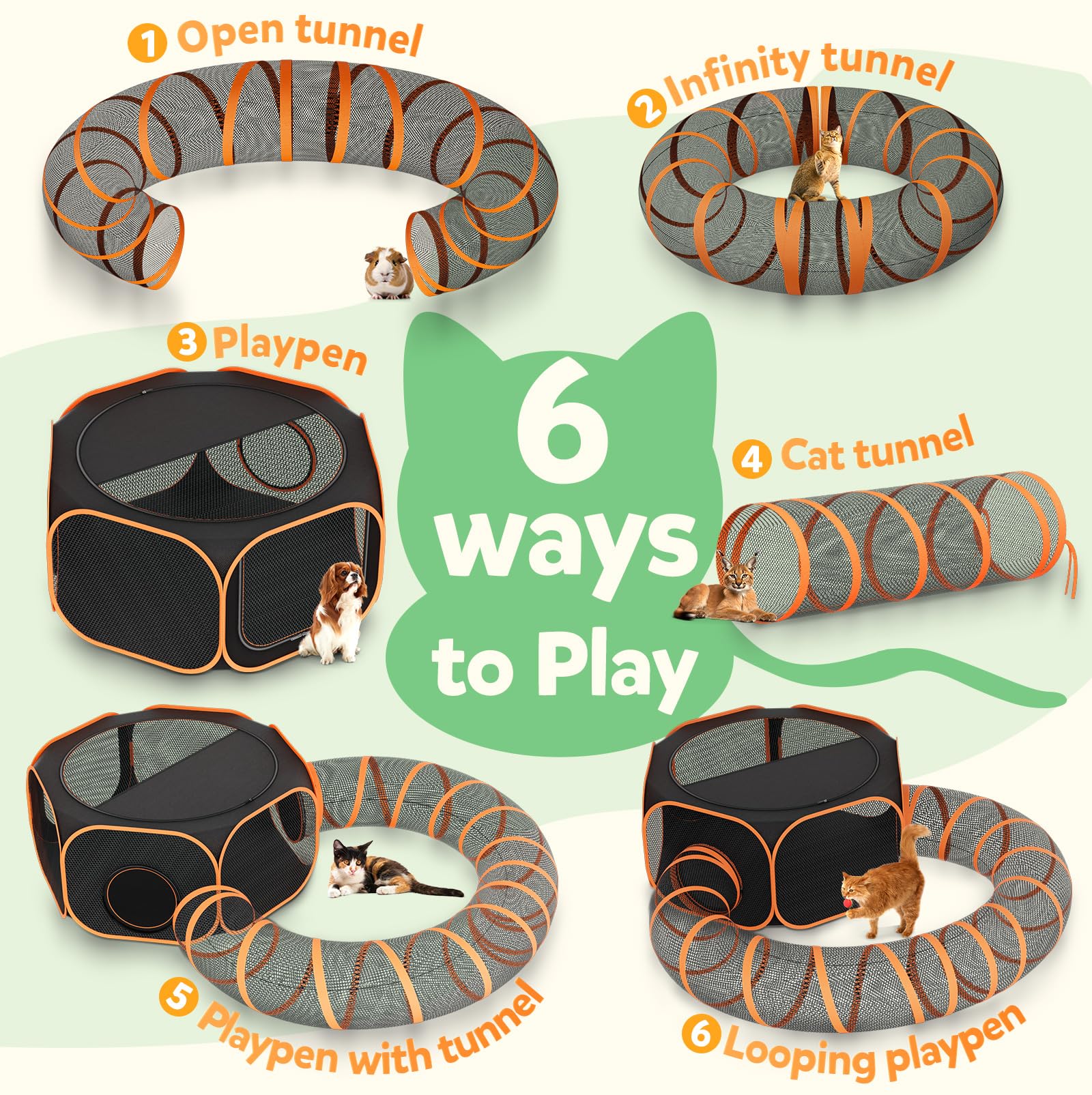 1 Open tunnel

2 Infinity tunnel

3 Playpen

6 ways to Play

4 Cat tunnel

5 Playpen with tunnel

6 Looping playpen