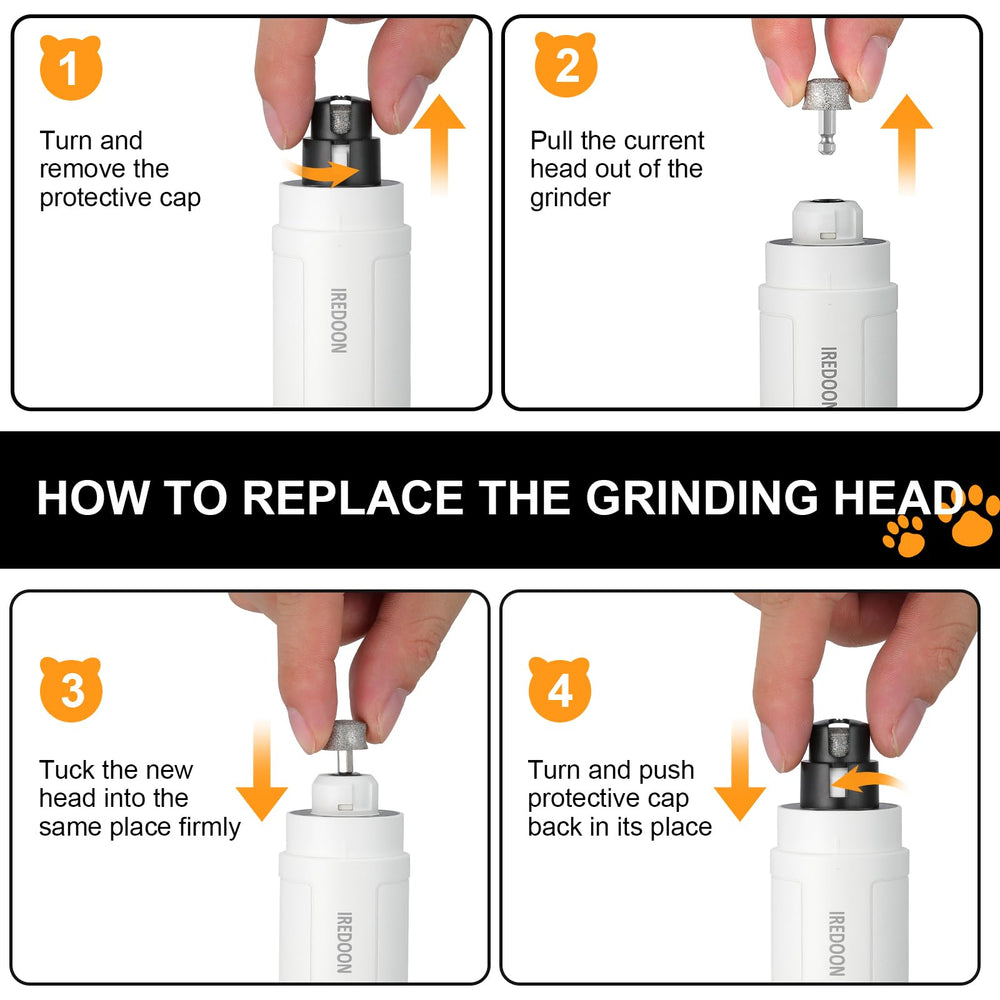 1
Turn and remove the protective cap
IREDOON

2
Pull the current head out of the grinder
IREDOON

HOW TO REPLACE THE GRINDING HEAD

3
Tuck the new head into the same place firmly
IREDOON

4
Turn and push protective cap back in its place
IREDOON