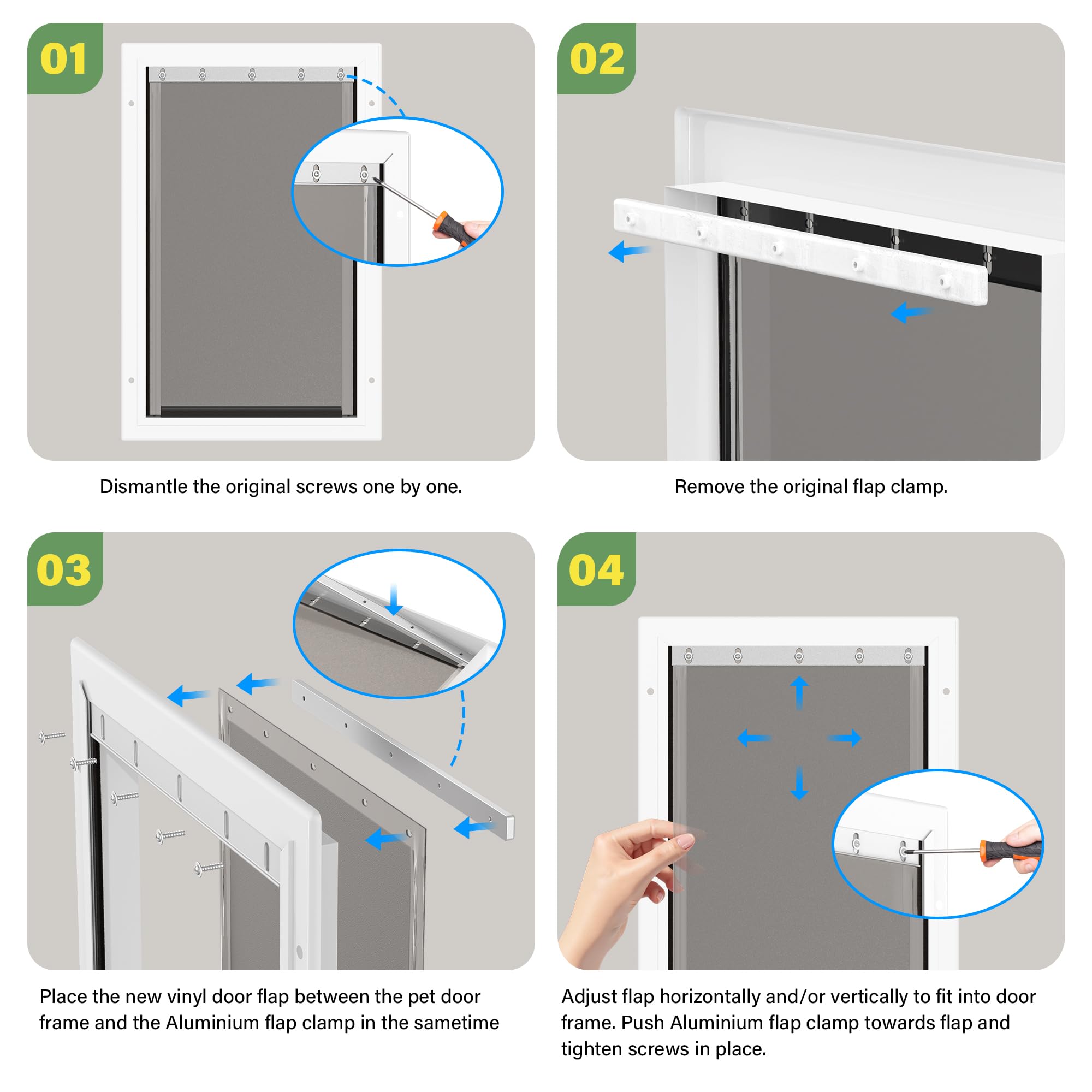 01

Dismantle the original screws one by one.

02

Remove the original flap clamp.

03

Place the new vinyl door flap between the pet door frame and the Aluminium flap clamp in the sametime

04

Adjust flap horizontally and/or vertically to fit into door frame. Push Aluminium flap clamp towards flap and tighten screws in place.