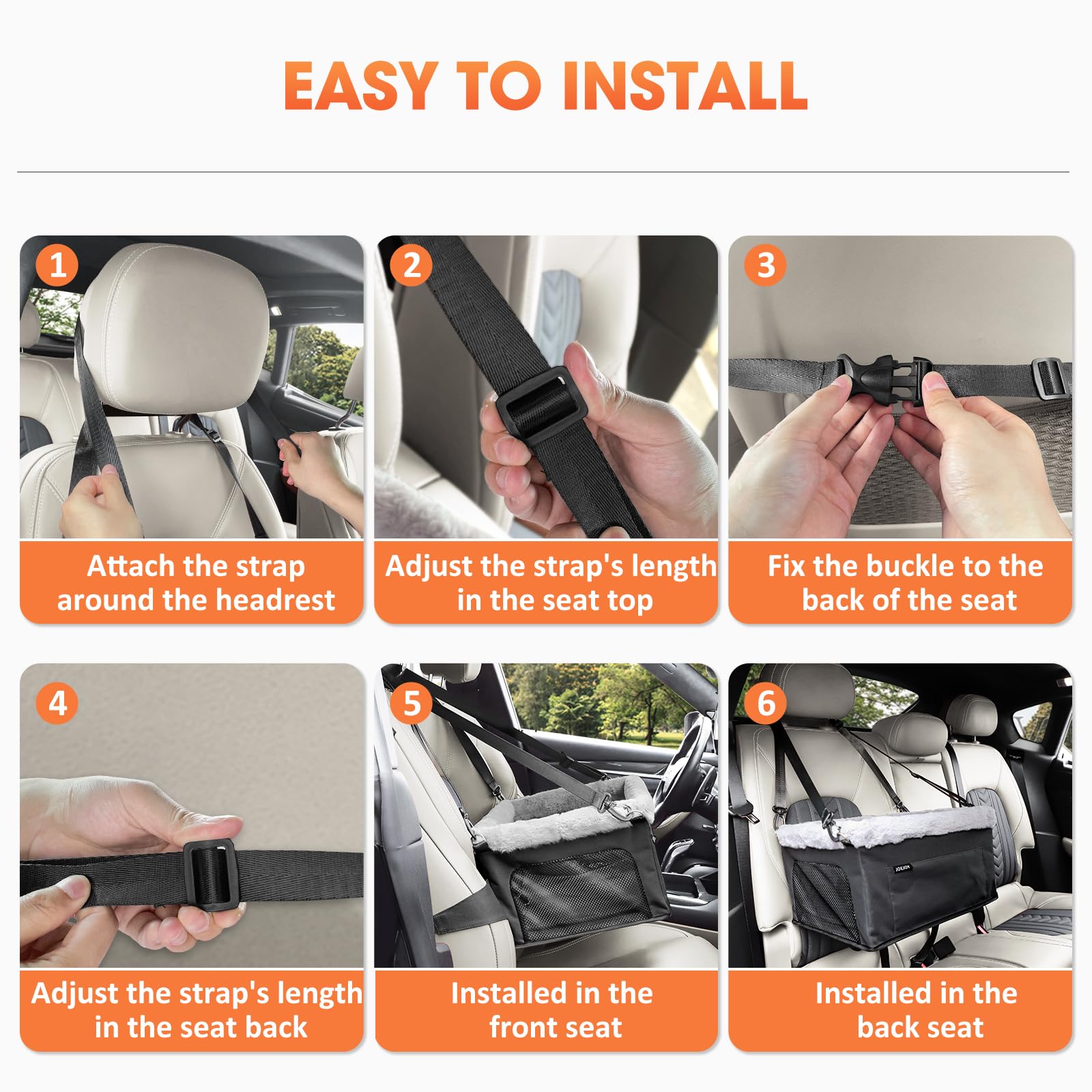 EASY TO INSTALL

1
Attach the strap around the headrest

2
Adjust the strap's length in the seat top

3
Fix the buckle to the back of the seat

4
Adjust the strap's length in the seat back

5
Installed in the front seat

6
JOEJOY
Installed in the back seat