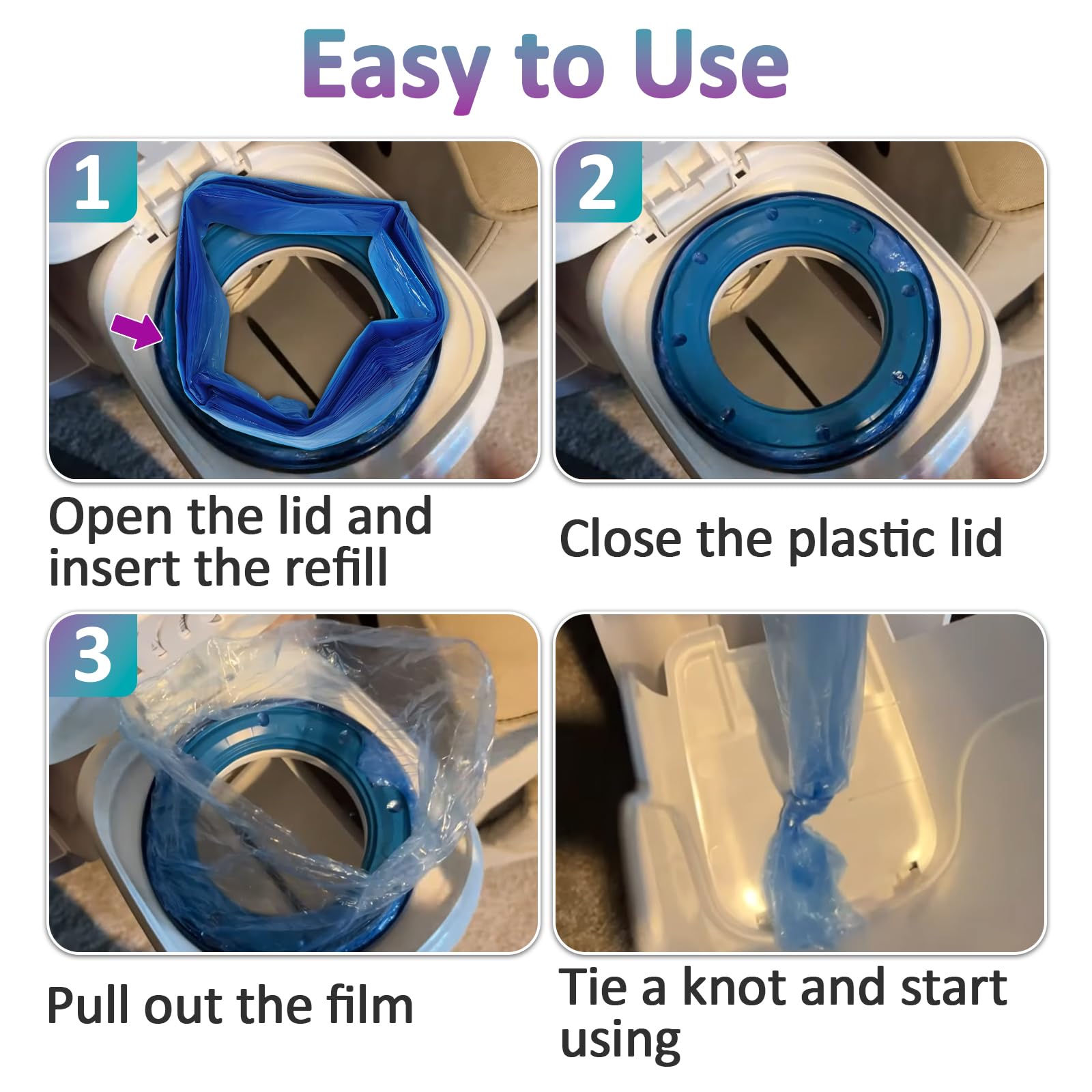 Easy to Use

1

Open the lid and insert the refill

2

Close the plastic lid

3

Pull out the film

Tie a knot and start using