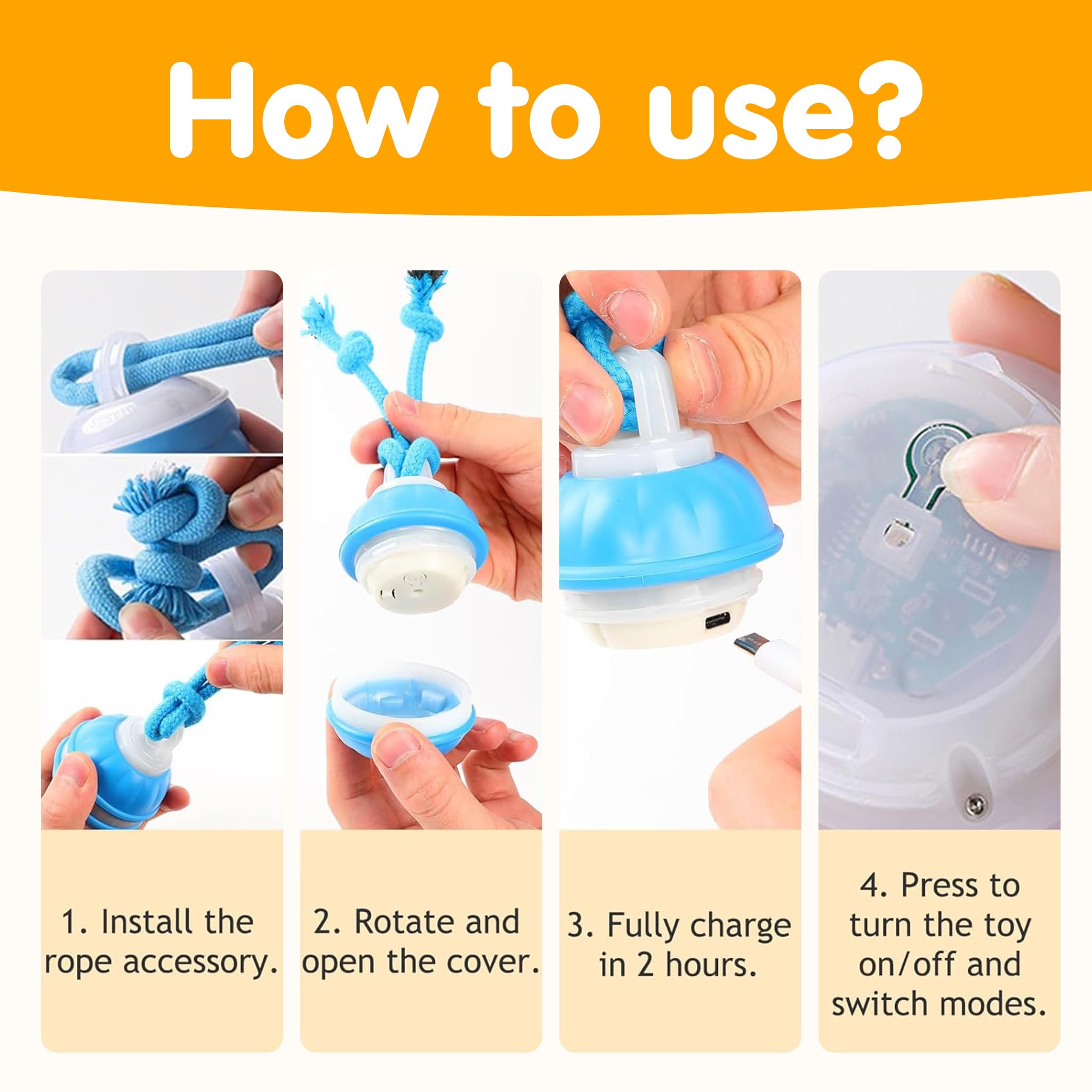 How to use?

1. Install the rope accessory.

2. Rotate and open the cover.

3. Fully charge in 2 hours.

4. Press to turn the toy on/off and switch modes.