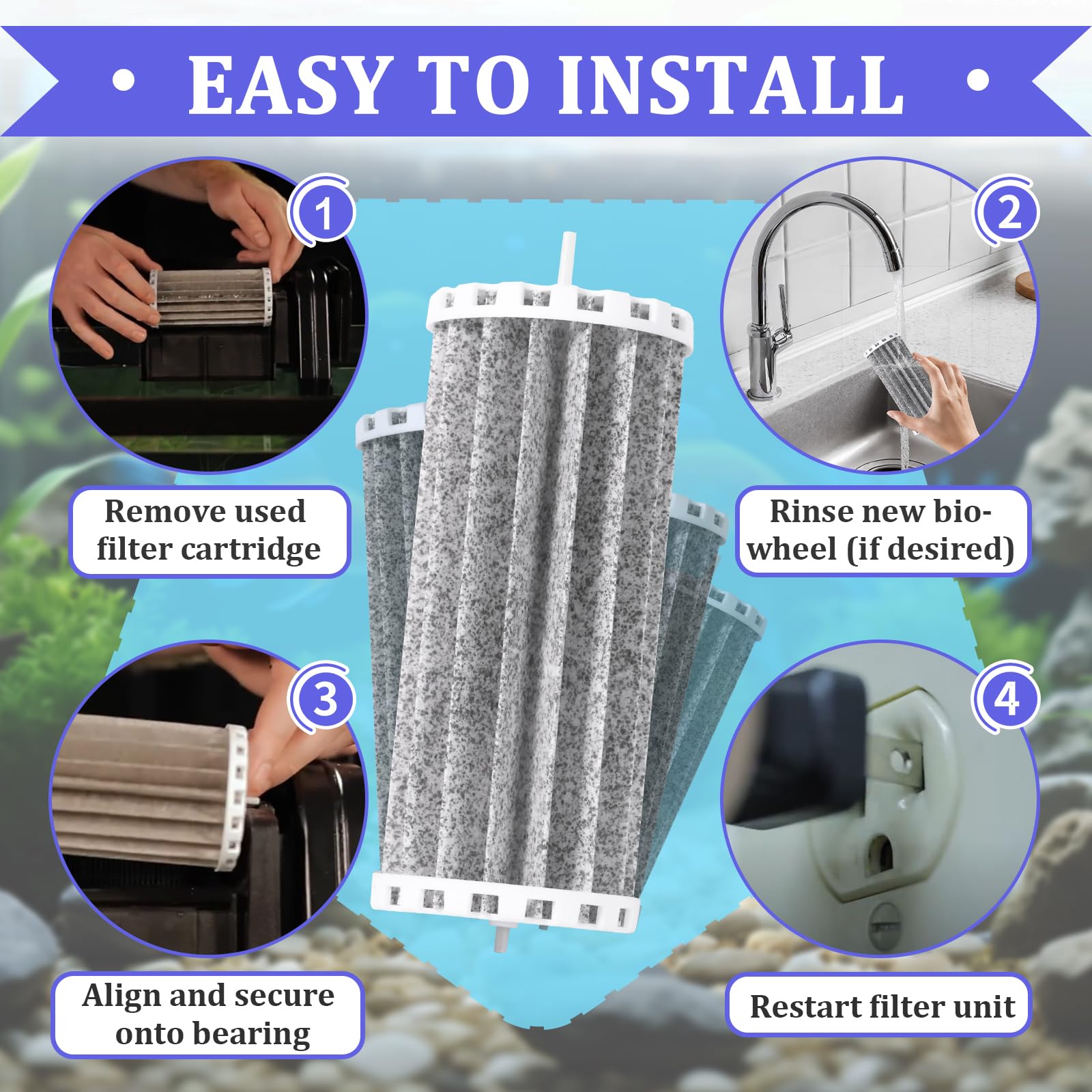 • EASY TO INSTALL •

1

Remove used filter cartridge

2

Rinse new bio-wheel (if desired)

3

Align and secure onto bearing

4

Restart filter unit