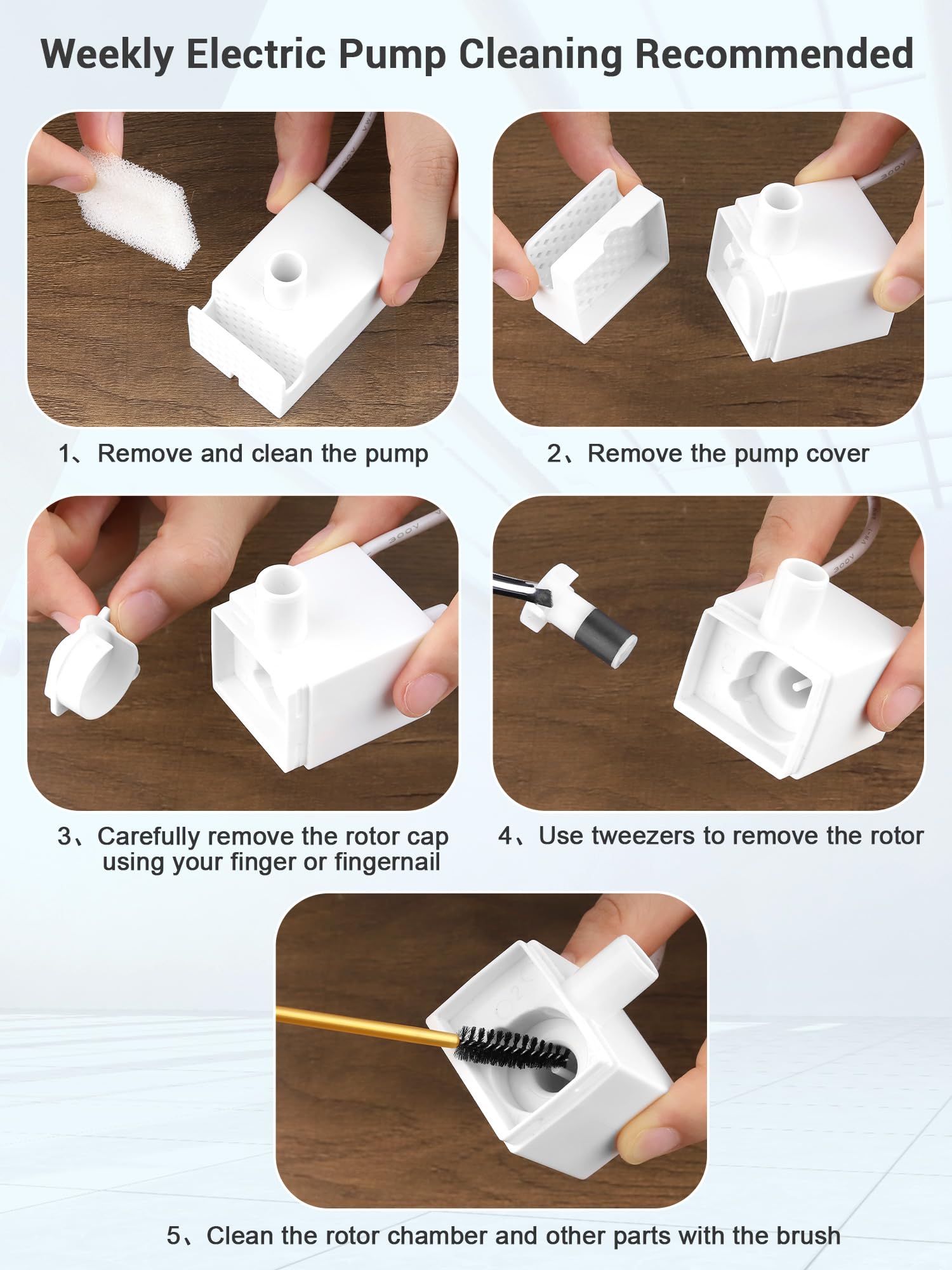 Weekly Electric Pump Cleaning Recommended

1、Remove and clean the pump

2、Remove the pump cover

3、Carefully remove the rotor cap using your finger or fingernail

4、Use tweezers to remove the rotor

5、Clean the rotor chamber and other parts with the brush