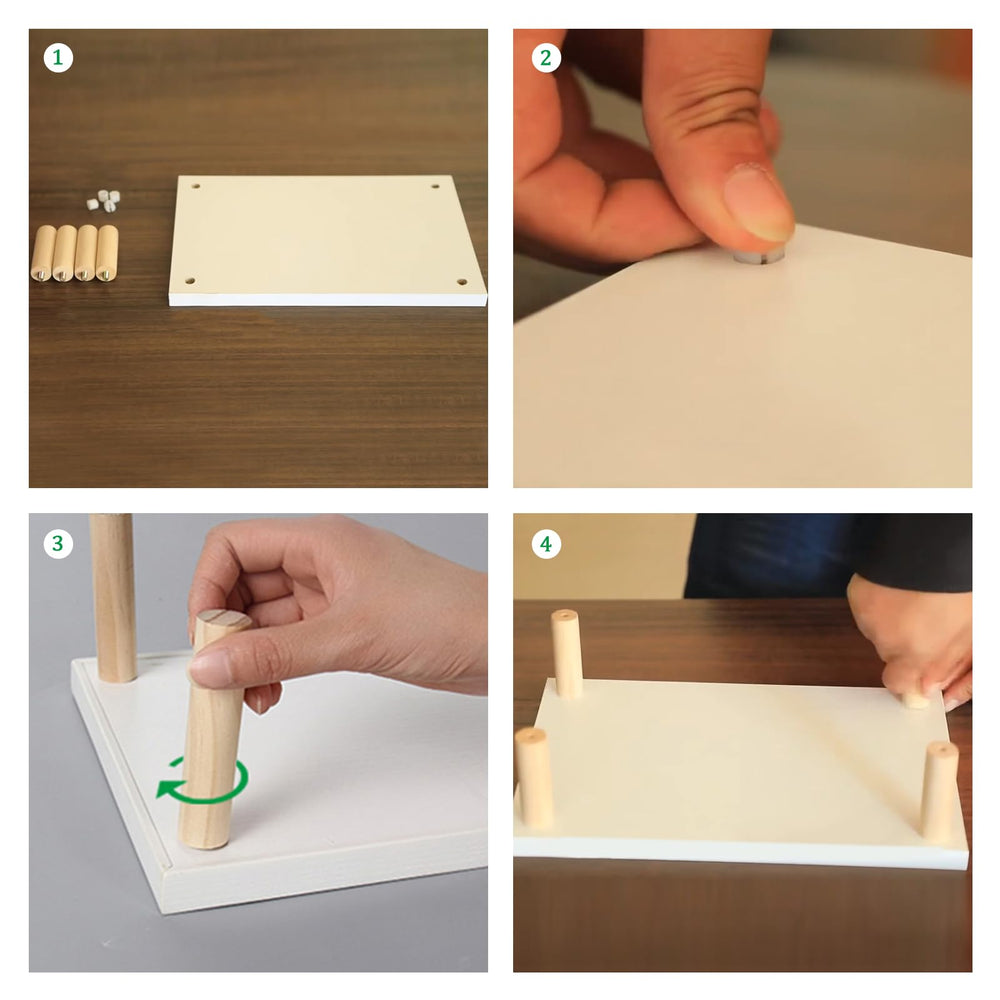 1

2

3

4