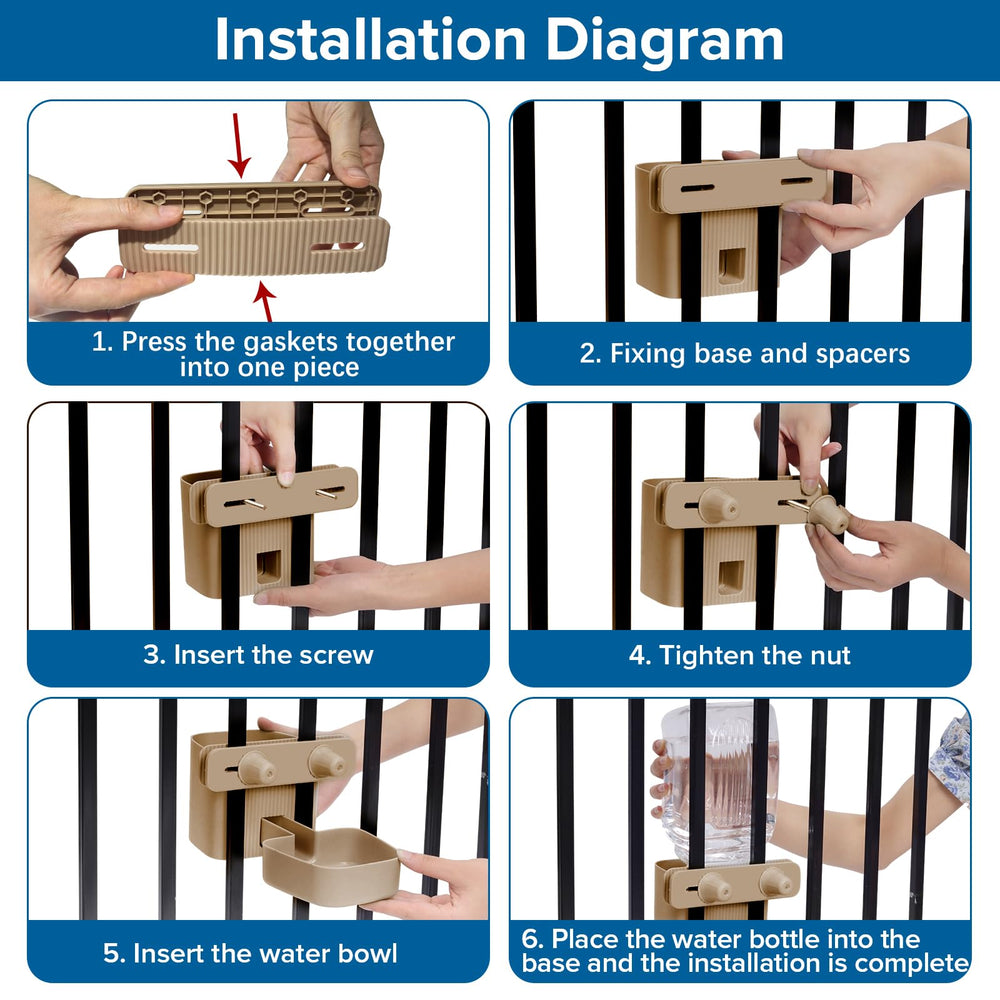 Installation Diagram

1. Press the gaskets together into one piece

2. Fixing base and spacers

3. Insert the screw

4. Tighten the nut

5. Insert the water bowl

6. Place the water bottle into the base and the installation is complete