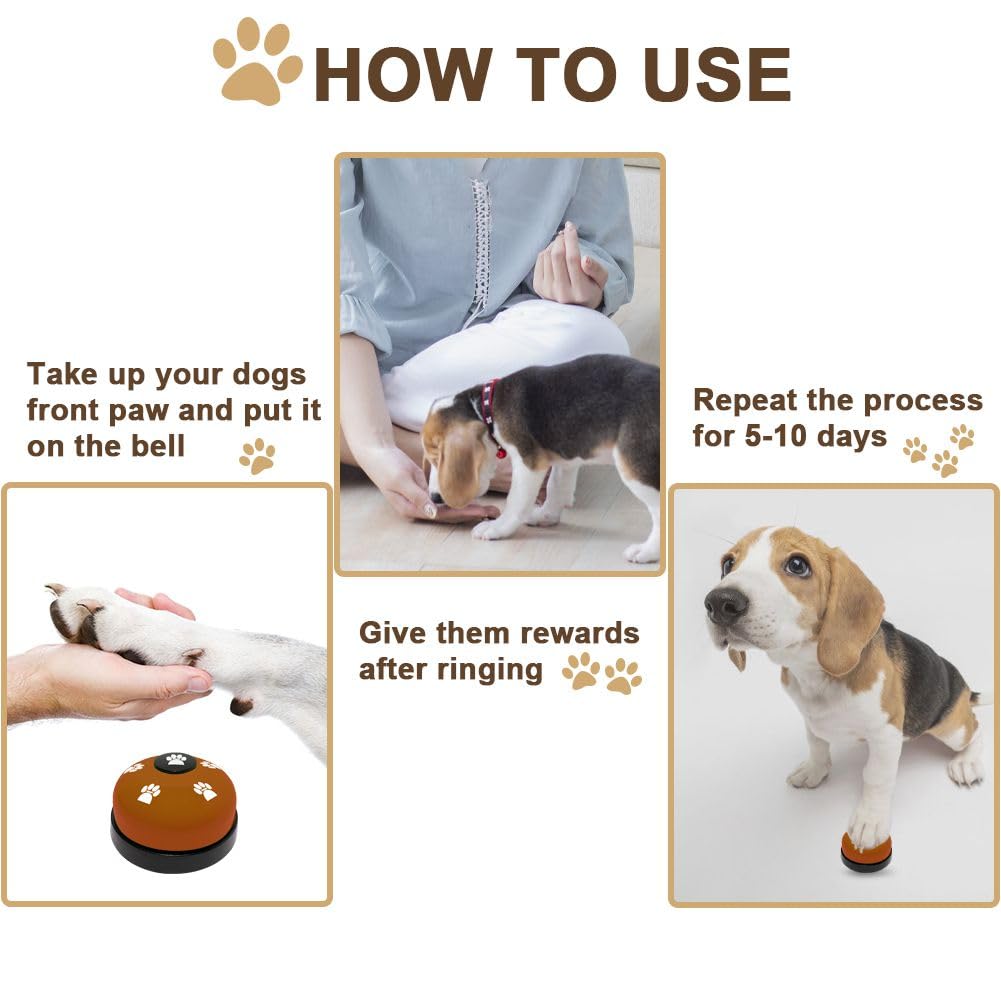 HOW TO USE

Take up your dogs front paw and put it on the bell

Give them rewards after ringing

Repeat the process for 5-10 days