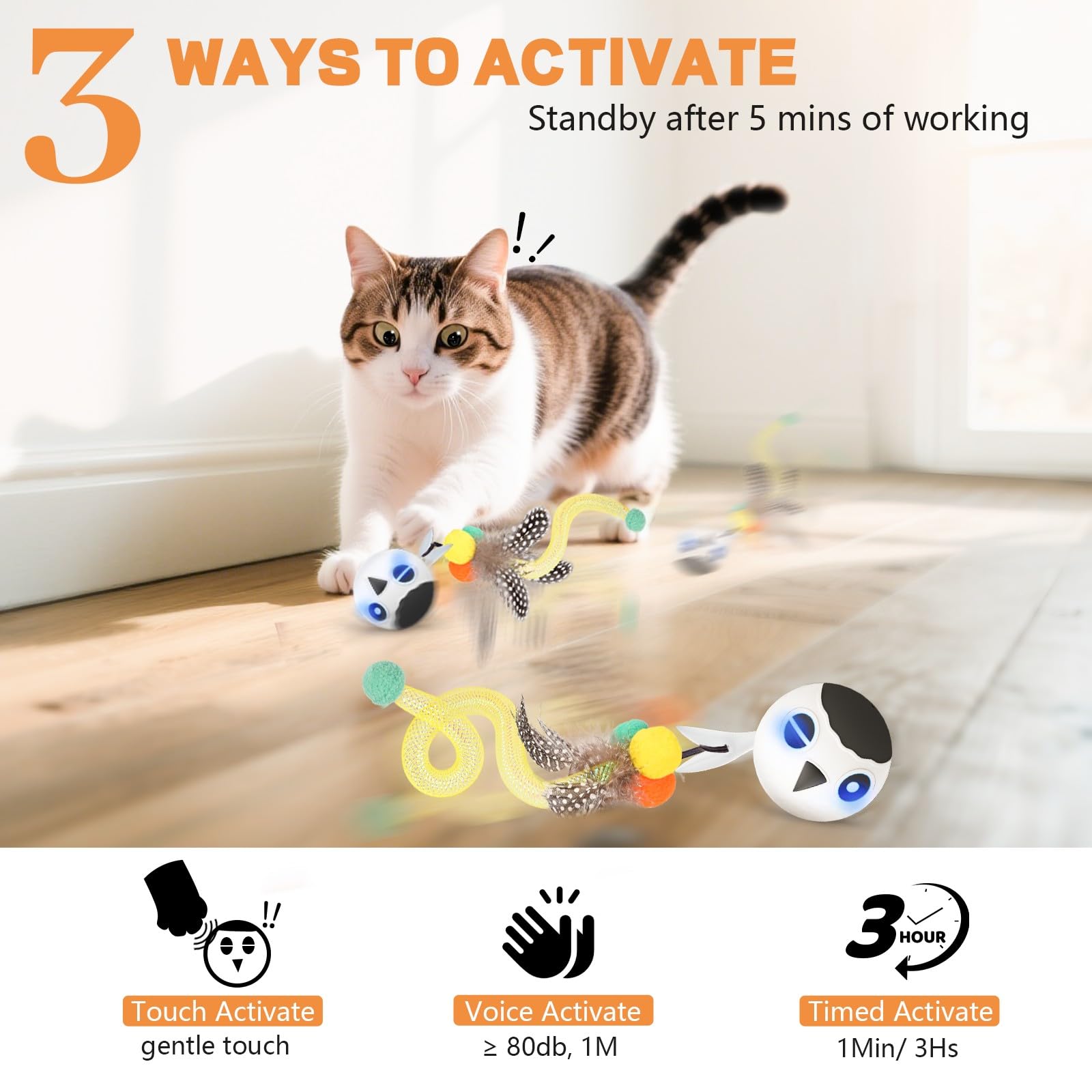 3 WAYS TO ACTIVATE

Standby after 5 mins of working

!!

!!

Touch Activate
gentle touch

Voice Activate
≥ 80db, 1M

3 HOUR

Timed Activate
1Min/ 3Hs