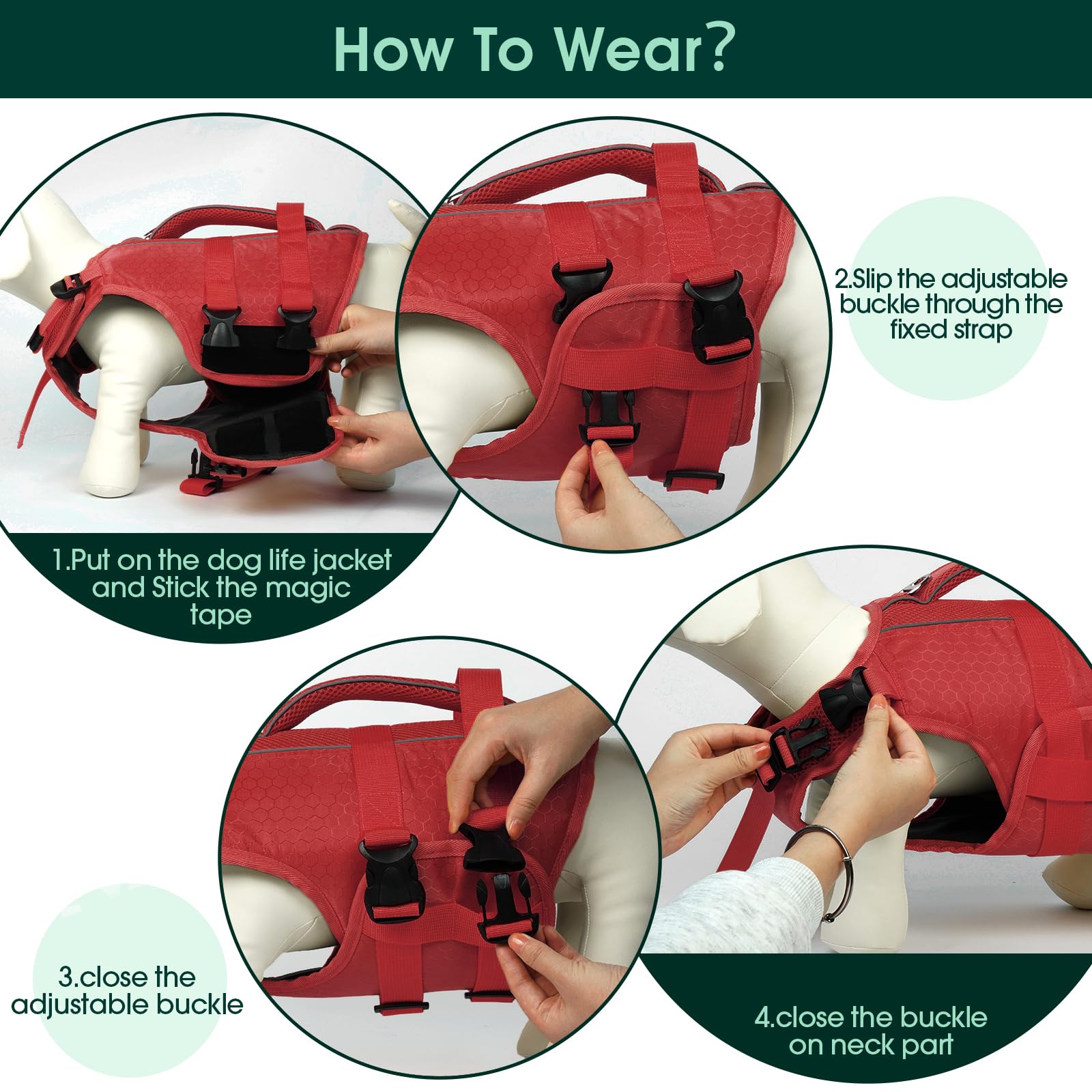 How To Wear?

1.Put on the dog life jacket and Stick the magic tape

2.Slip the adjustable buckle through the fixed strap

3.close the adjustable buckle

4.close the buckle on neck part