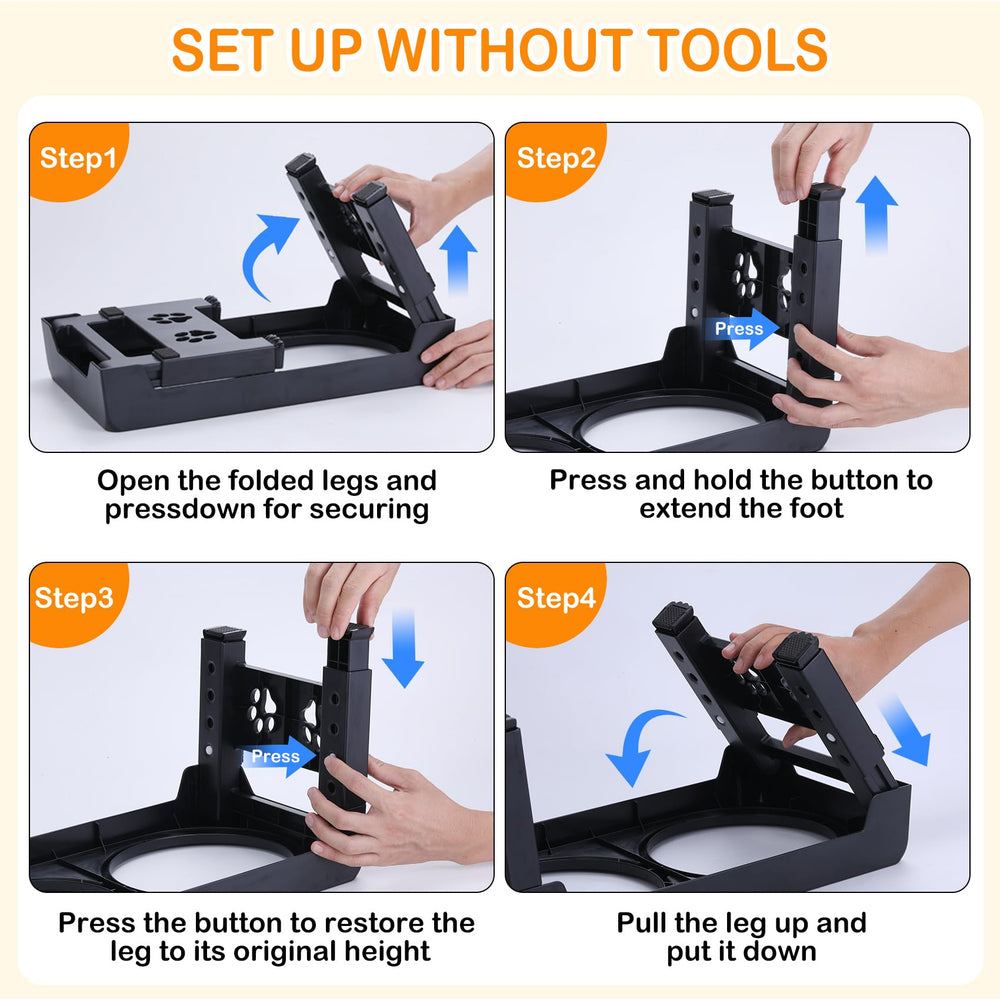 SET UP WITHOUT TOOLS

Step1

Open the folded legs and pressdown for securing

Step2

Press

Press and hold the button to extend the foot

Step3

Press

Press the button to restore the leg to its original height

Step4

Pull the leg up and put it down