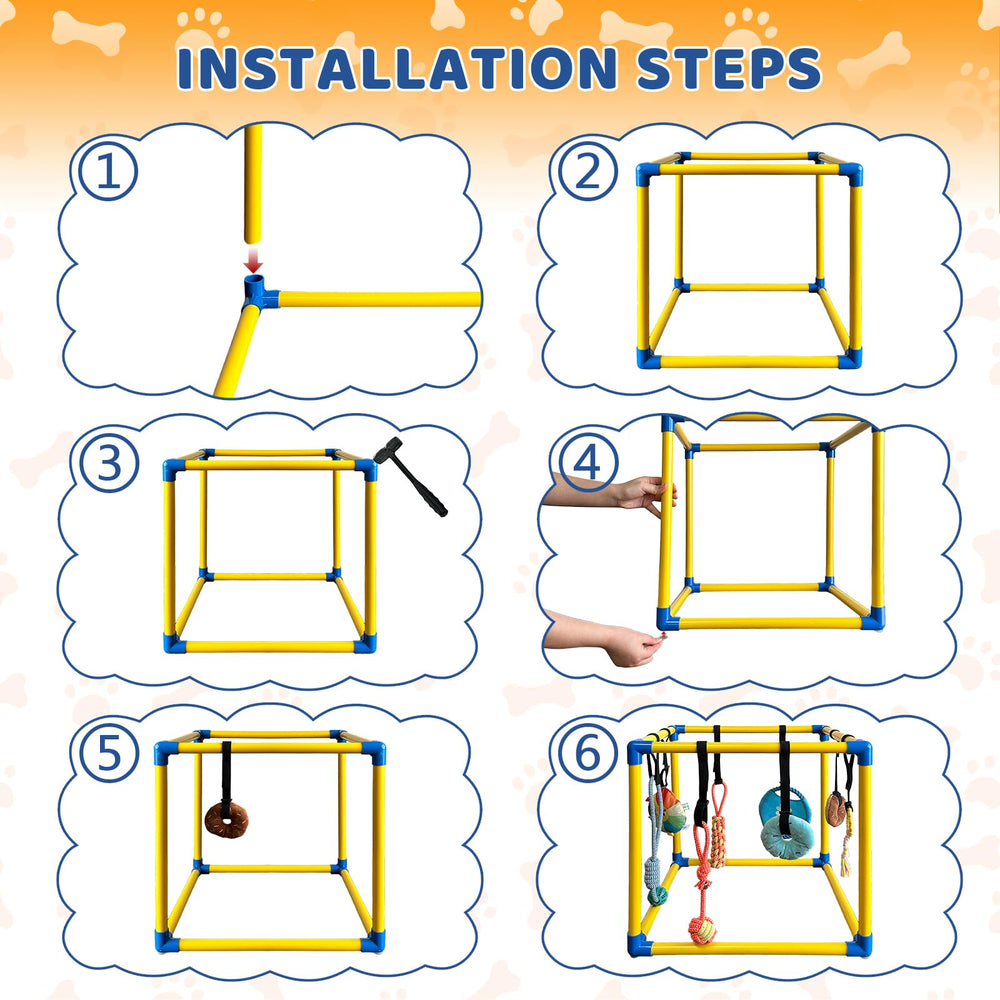 INSTALLATION STEPS

①

②

③

④

⑤

⑥