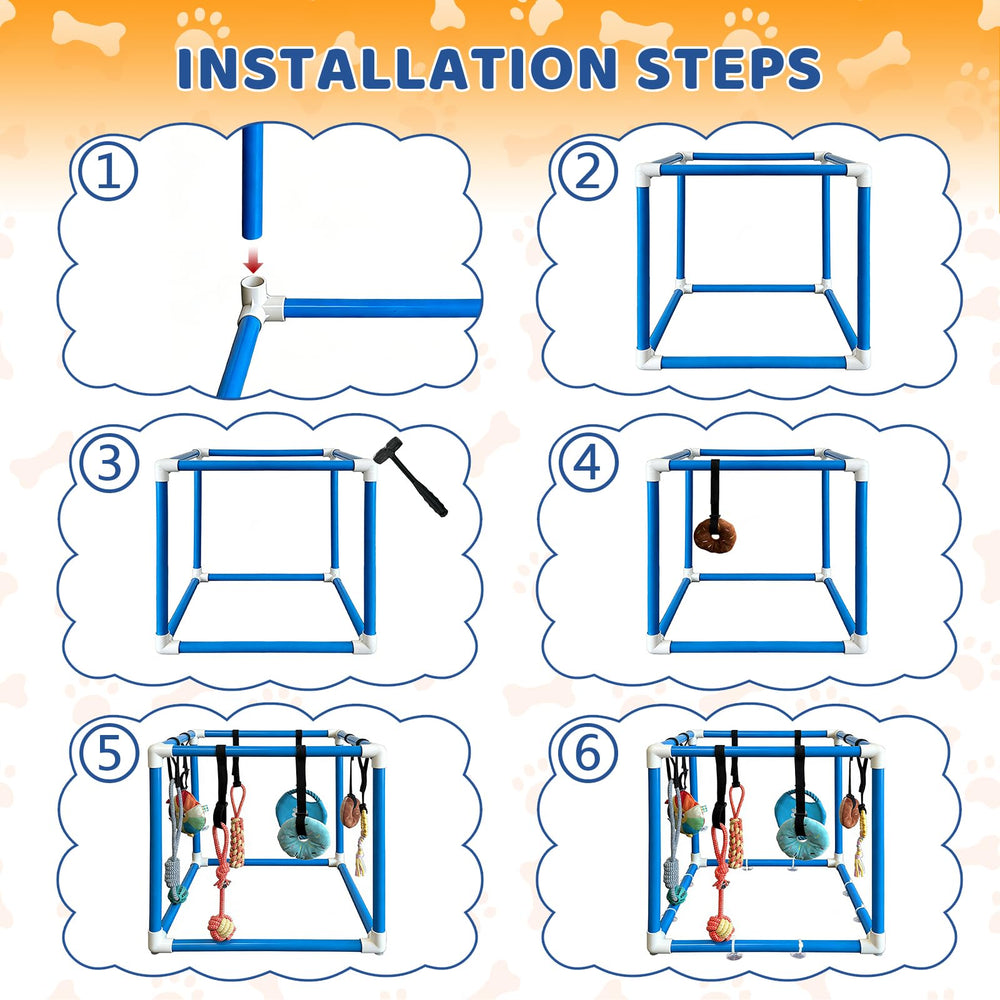 INSTALLATION STEPS

①

②

③

④

⑤

⑥