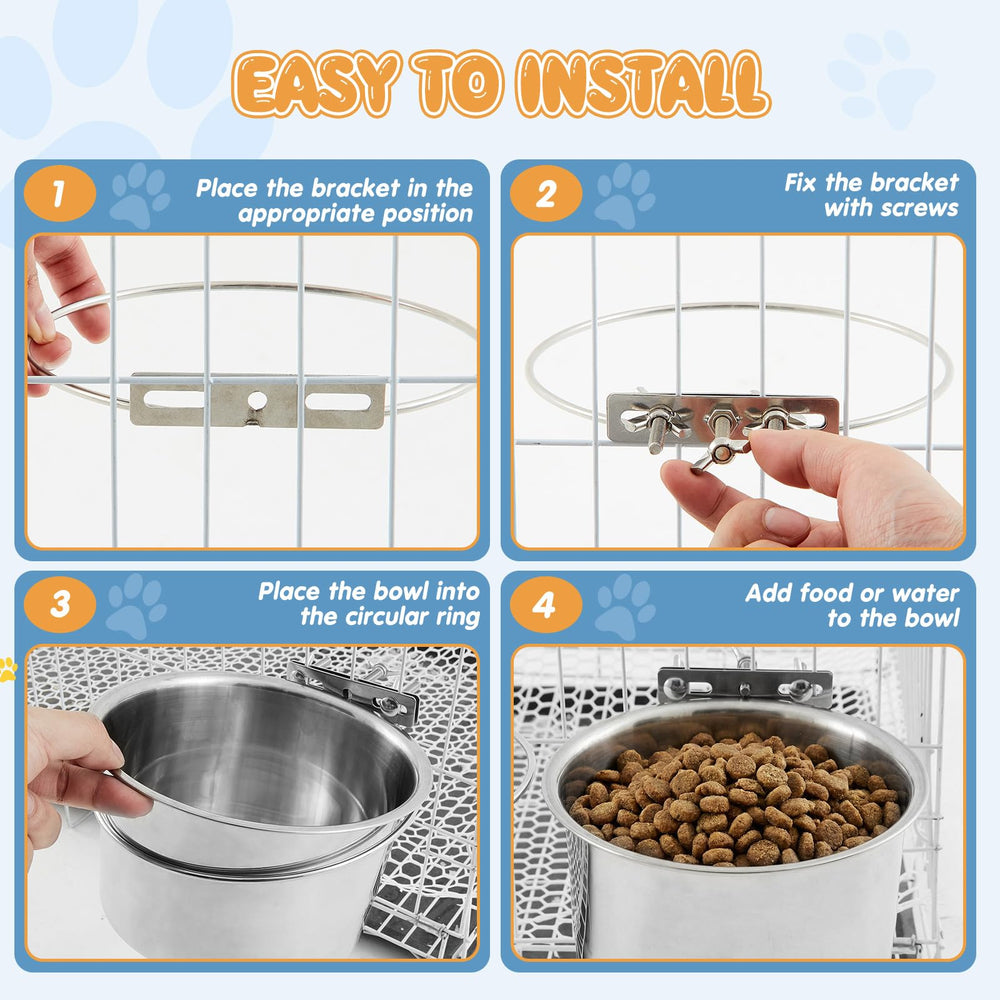 EASY TO INSTALL

1
Place the bracket in the appropriate position

2
Fix the bracket with screws

3
Place the bowl into the circular ring

4
Add food or water to the bowl