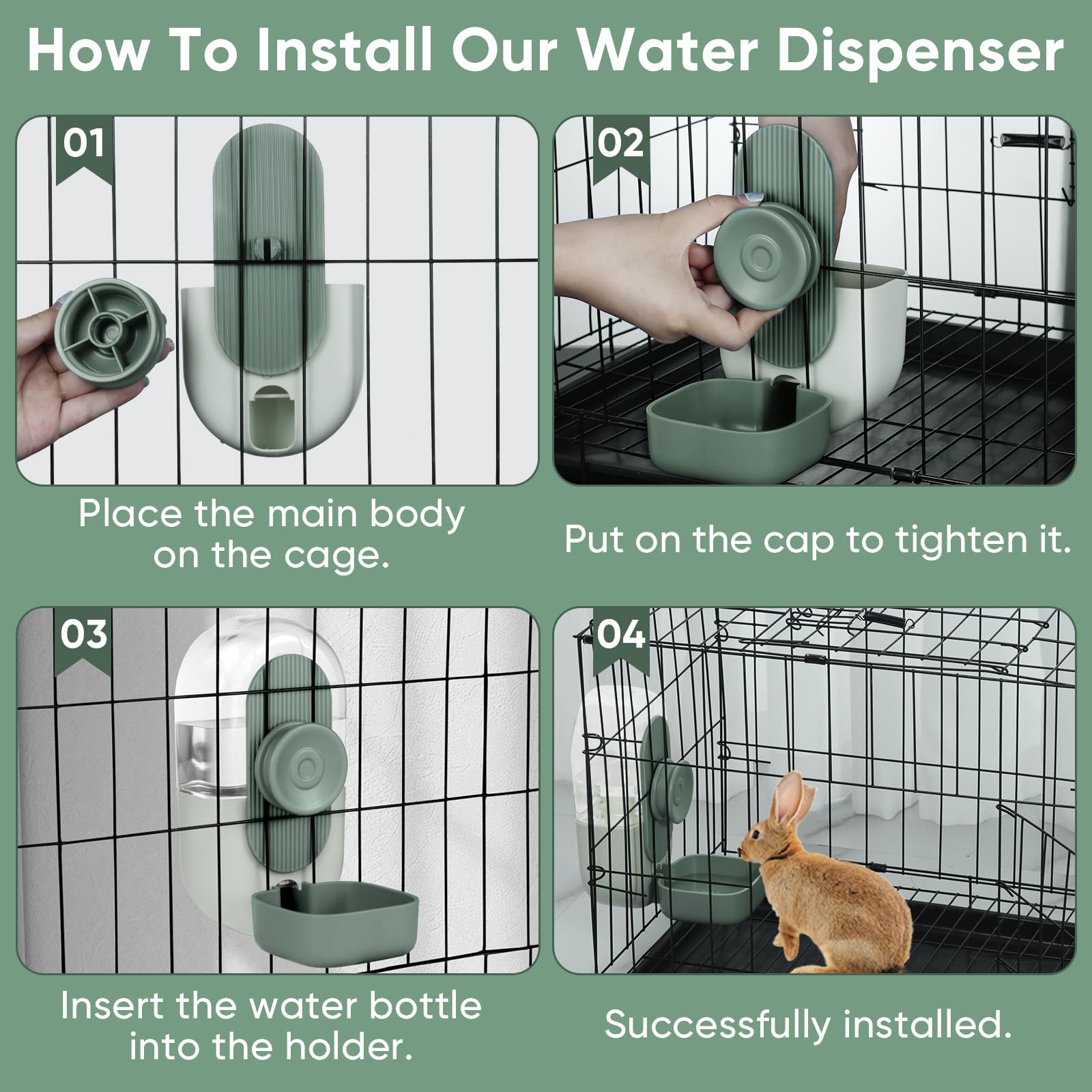 How To Install Our Water Dispenser

01

Place the main body on the cage.

02

Put on the cap to tighten it.

03

Insert the water bottle into the holder.

04

Successfully installed.