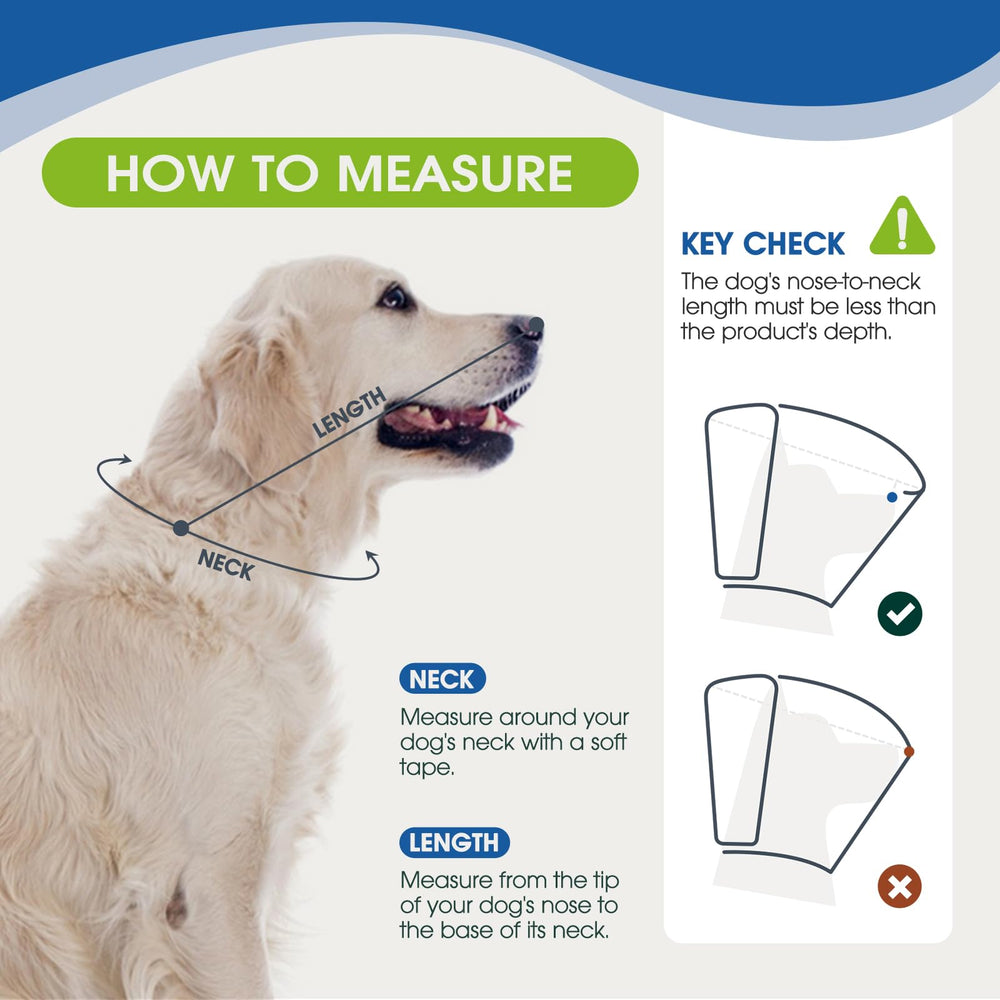 HOW TO MEASURE

LENGTH

NECK

NECK

Measure around your dog's neck with a soft tape.

LENGTH

Measure from the tip of your dog's nose to the base of its neck.

KEY CHECK

The dog's nose-to-neck length must be less than the product's depth.