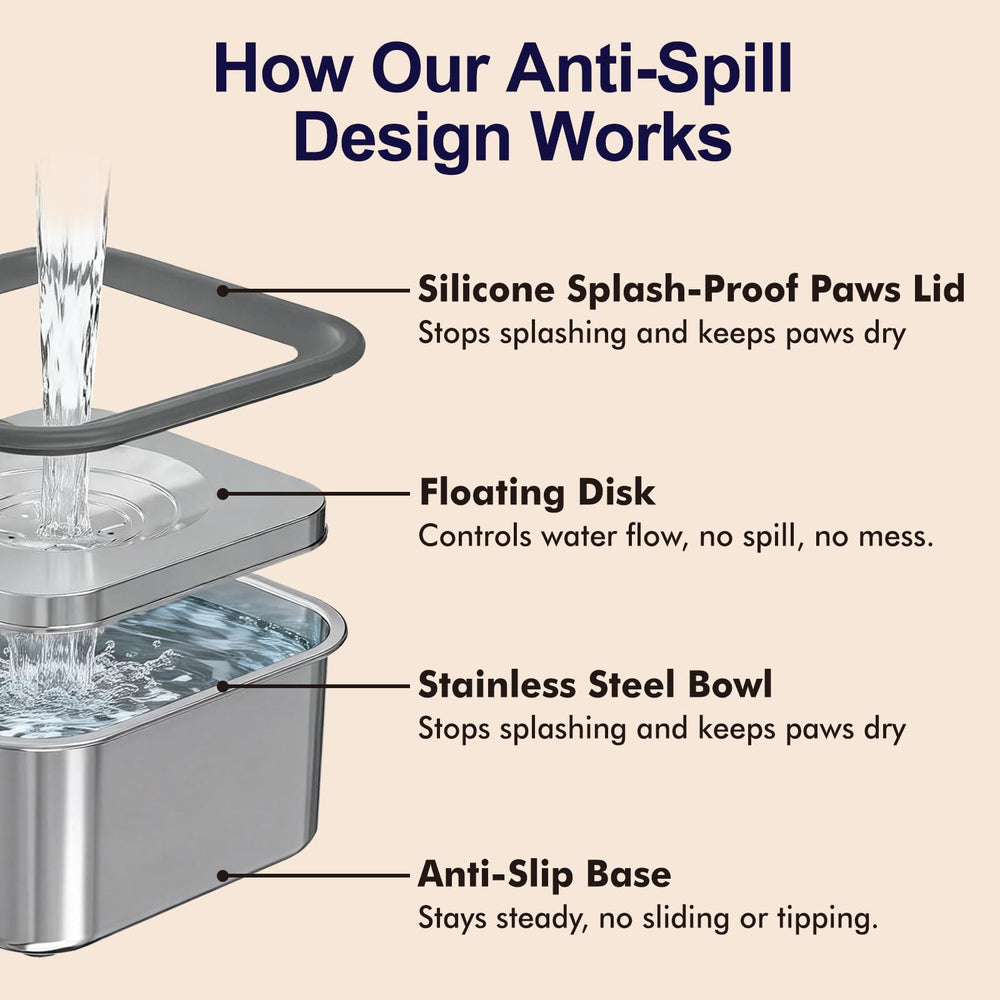 How Our Anti-Spill Design Works

Silicone Splash-Proof Paws Lid
Stops splashing and keeps paws dry

Floating Disk
Controls water flow, no spill, no mess.

Stainless Steel Bowl
Stops splashing and keeps paws dry

Anti-Slip Base
Stays steady, no sliding or tipping.