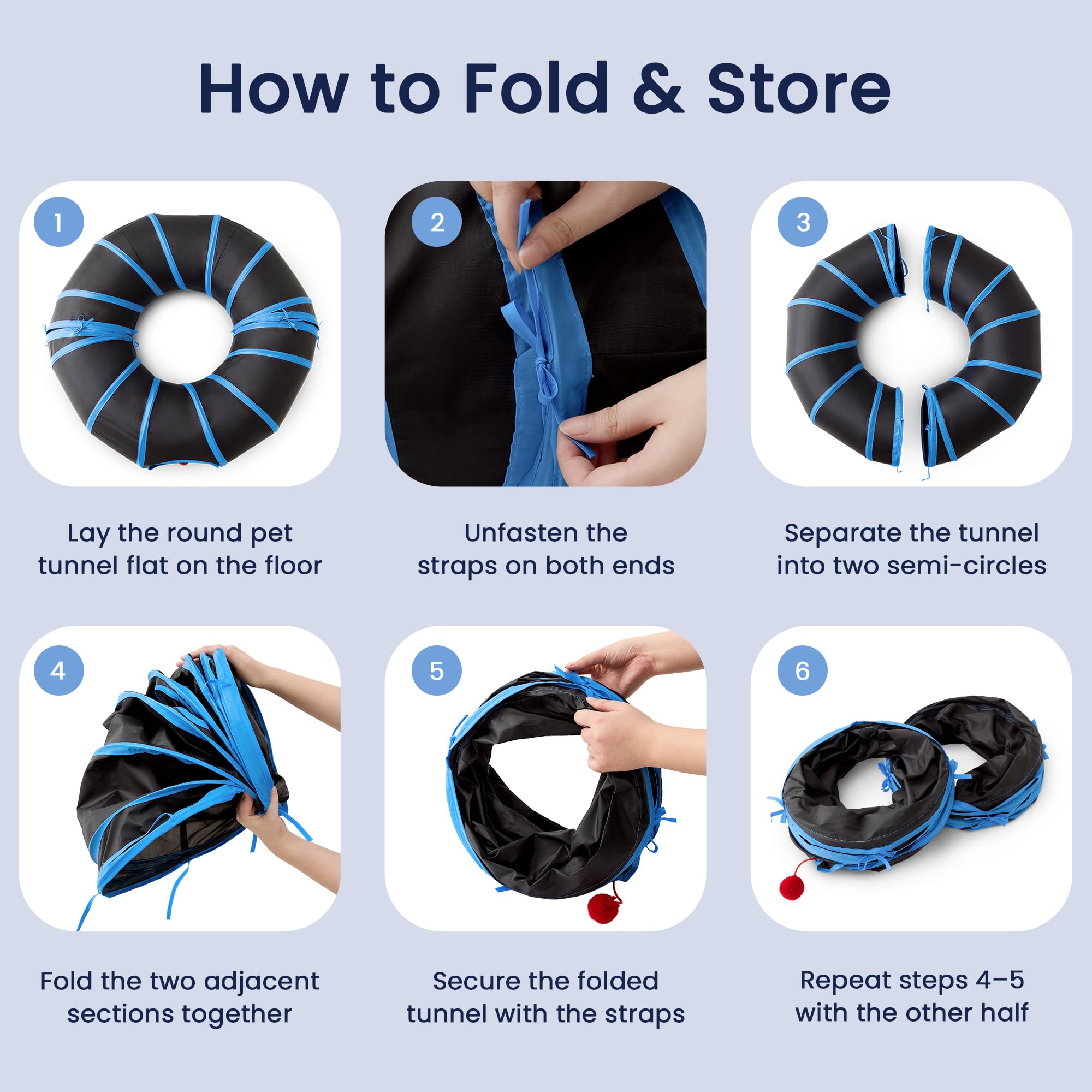 How to Fold & Store

1

Lay the round pet tunnel flat on the floor

2

Unfasten the straps on both ends

3

Separate the tunnel into two semi-circles

4

Fold the two adjacent sections together

5

Secure the folded tunnel with the straps

6

Repeat steps 4–5 with the other half