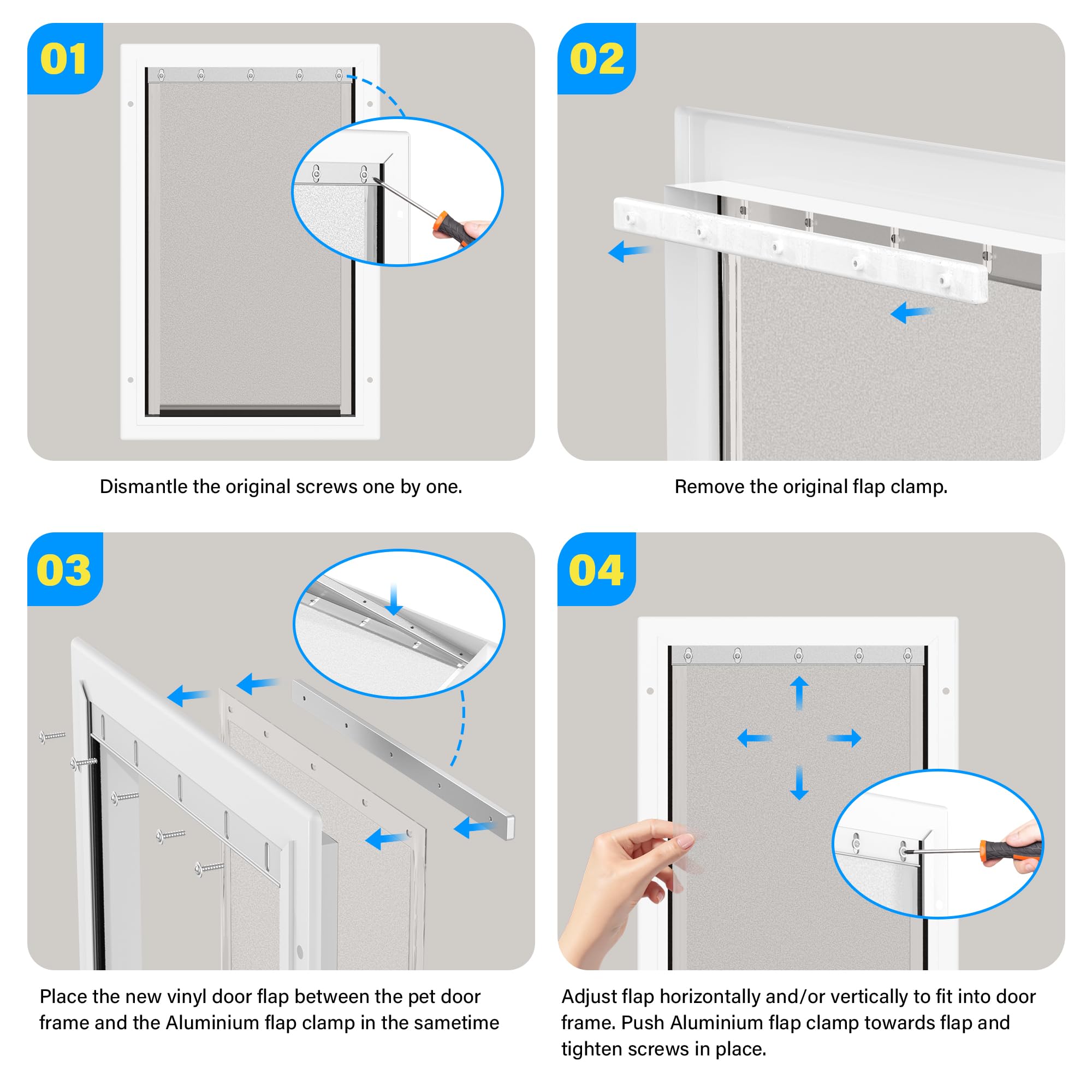 01

Dismantle the original screws one by one.

02

Remove the original flap clamp.

03

Place the new vinyl door flap between the pet door frame and the Aluminium flap clamp in the sametime

04

Adjust flap horizontally and/or vertically to fit into door frame. Push Aluminium flap clamp towards flap and tighten screws in place.