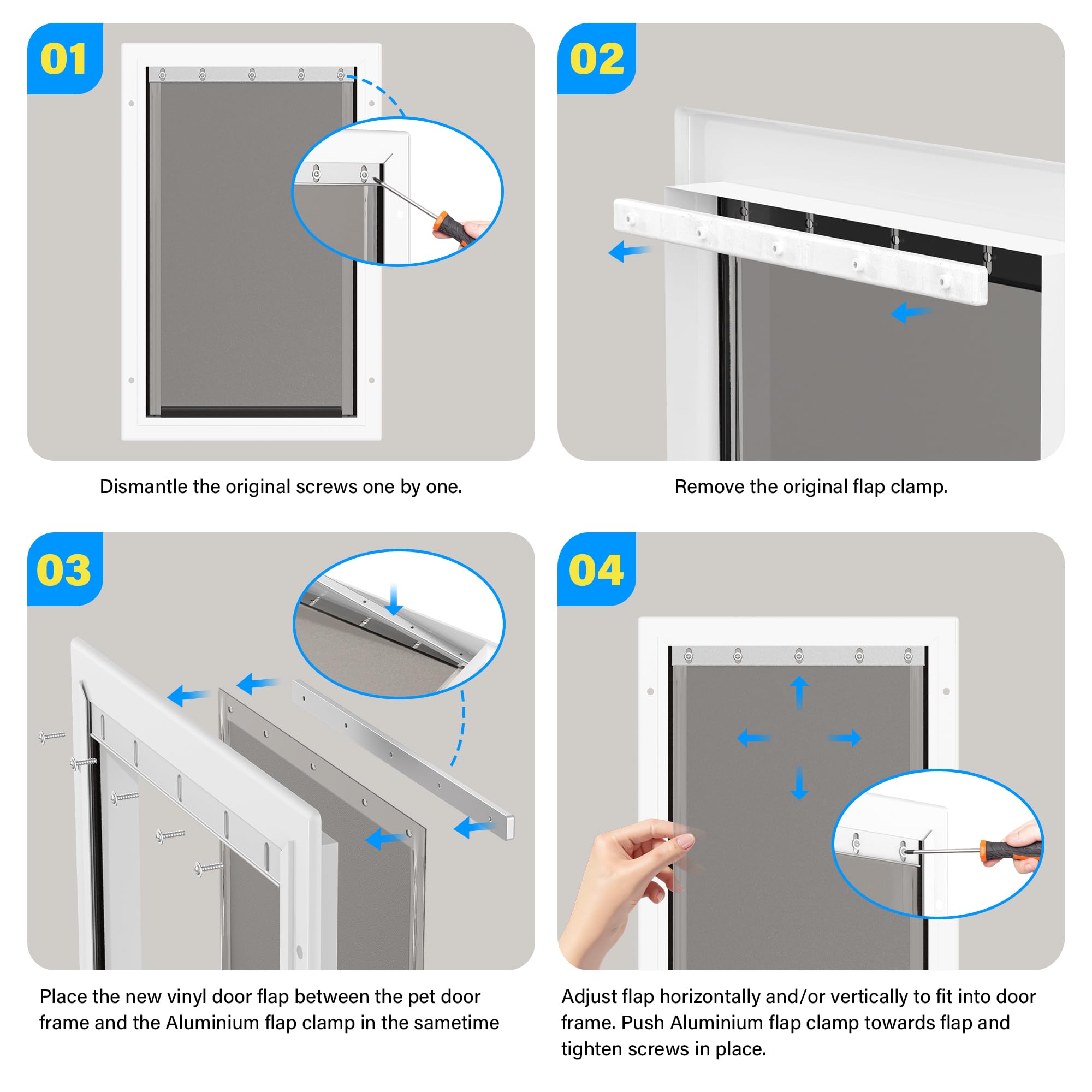 01

Dismantle the original screws one by one.

02

Remove the original flap clamp.

03

Place the new vinyl door flap between the pet door frame and the Aluminium flap clamp in the sametime

04

Adjust flap horizontally and/or vertically to fit into door frame. Push Aluminium flap clamp towards flap and tighten screws in place.