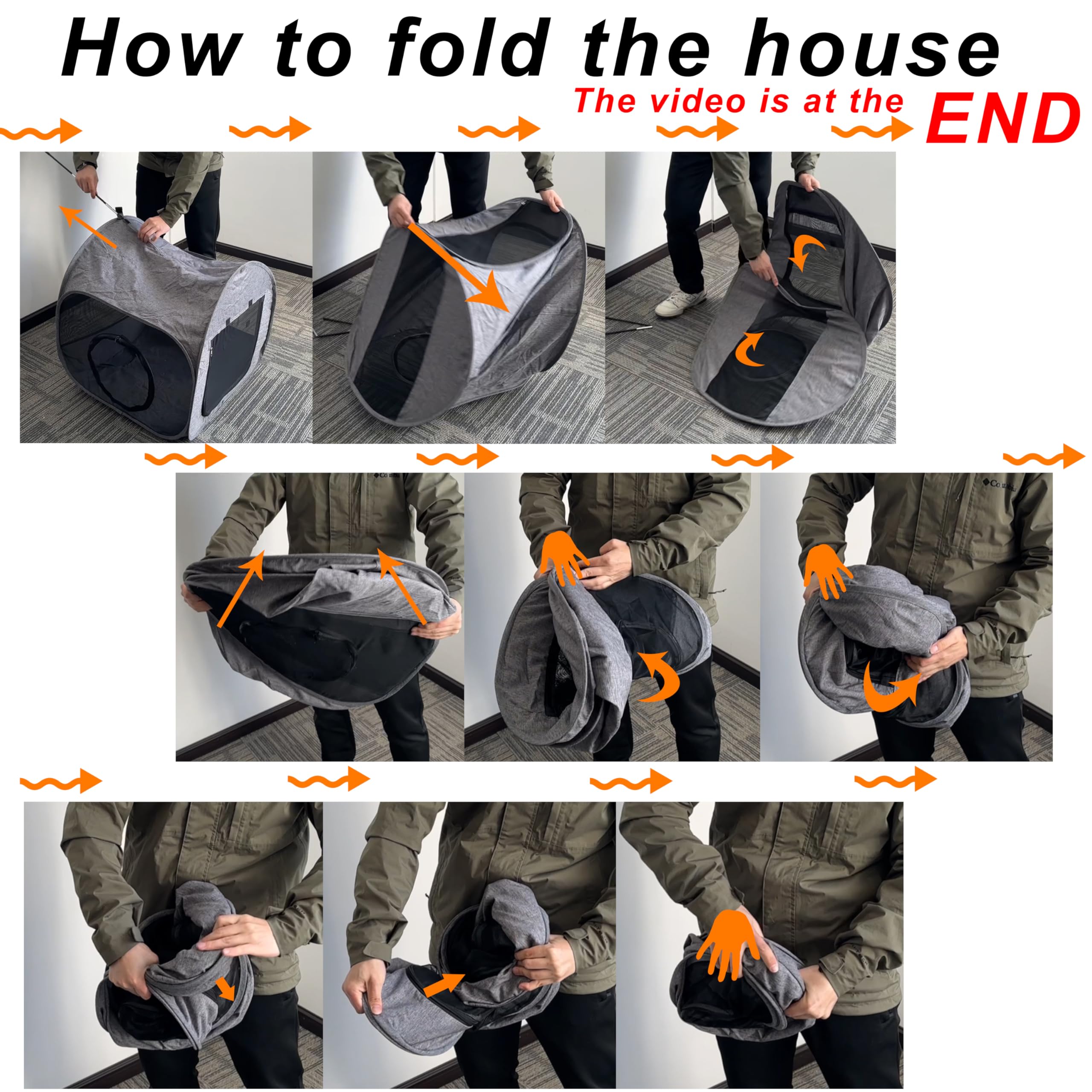 How to fold the house

The video is at the END

Columbia

Columbia