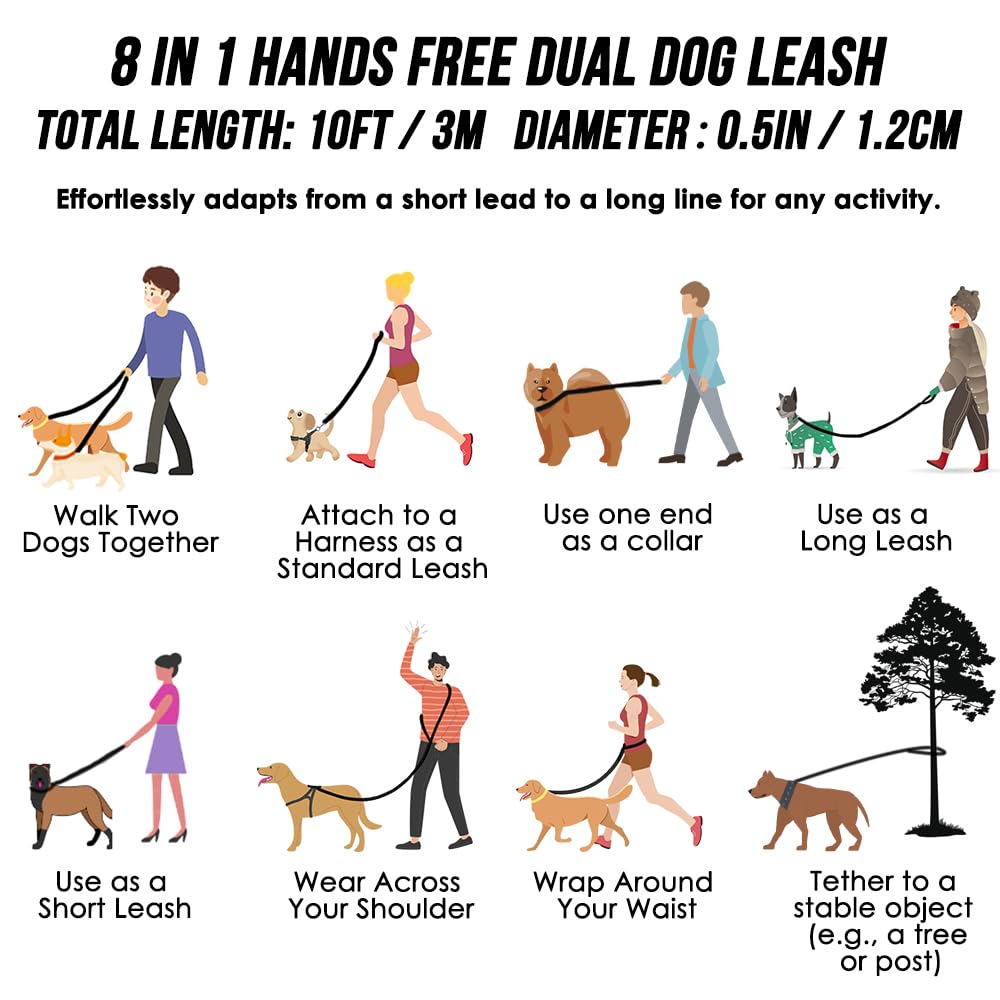 8 IN 1 HANDS FREE DUAL DOG LEASH
TOTAL LENGTH: 10FT / 3M DIAMETER : 0.5IN / 1.2CM

Effortlessly adapts from a short lead to a long line for any activity.

Walk Two Dogs Together

Attach to a Harness as a Standard Leash

Use one end as a collar

Use as a Long Leash

Use as a Short Leash

Wear Across Your Shoulder

Wrap Around Your Waist

Tether to a stable object (e.g., a tree or post)