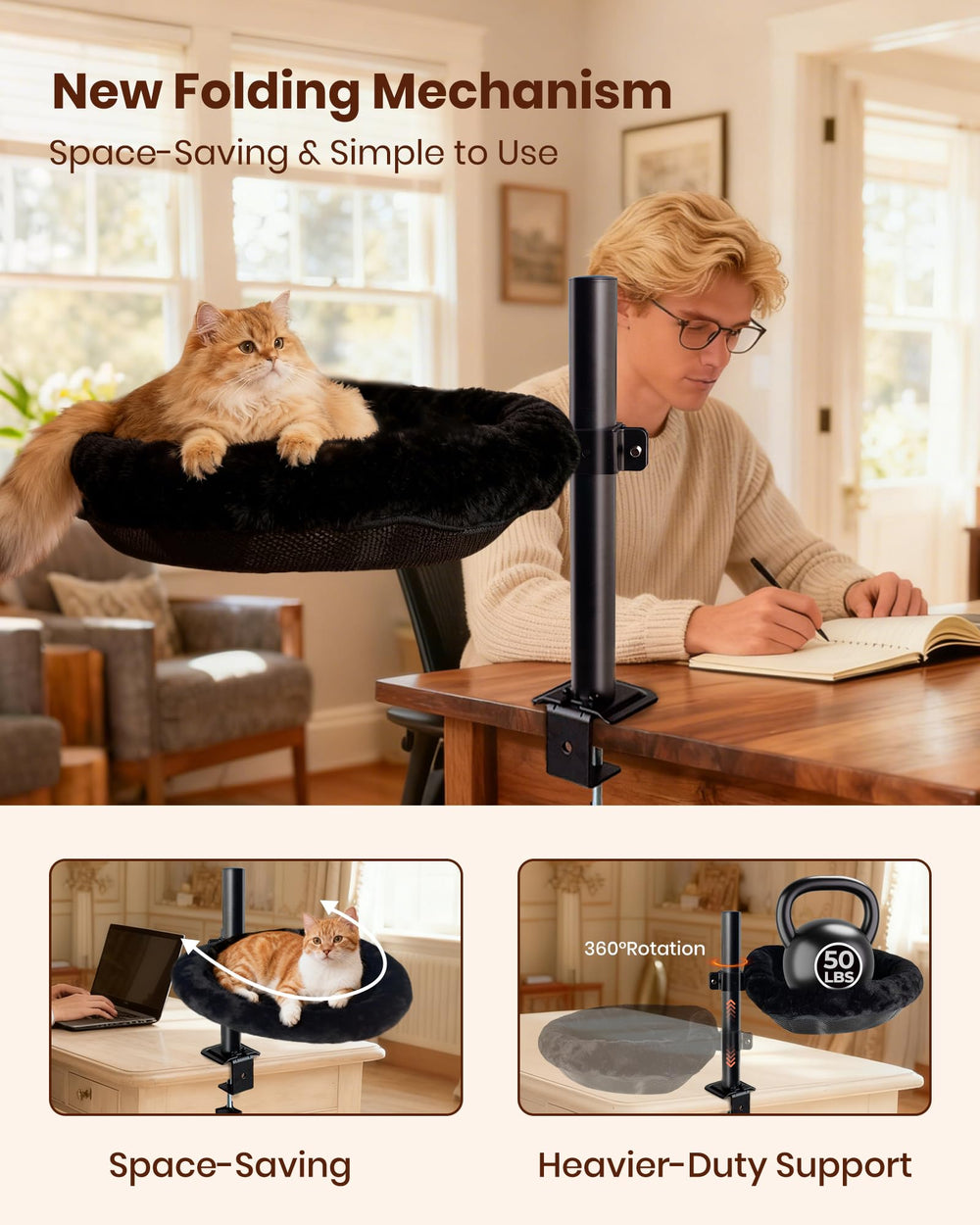 New Folding Mechanism

Space-Saving & Simple to Use

360°Rotation

50 LBS

Space-Saving

Heavier-Duty Support