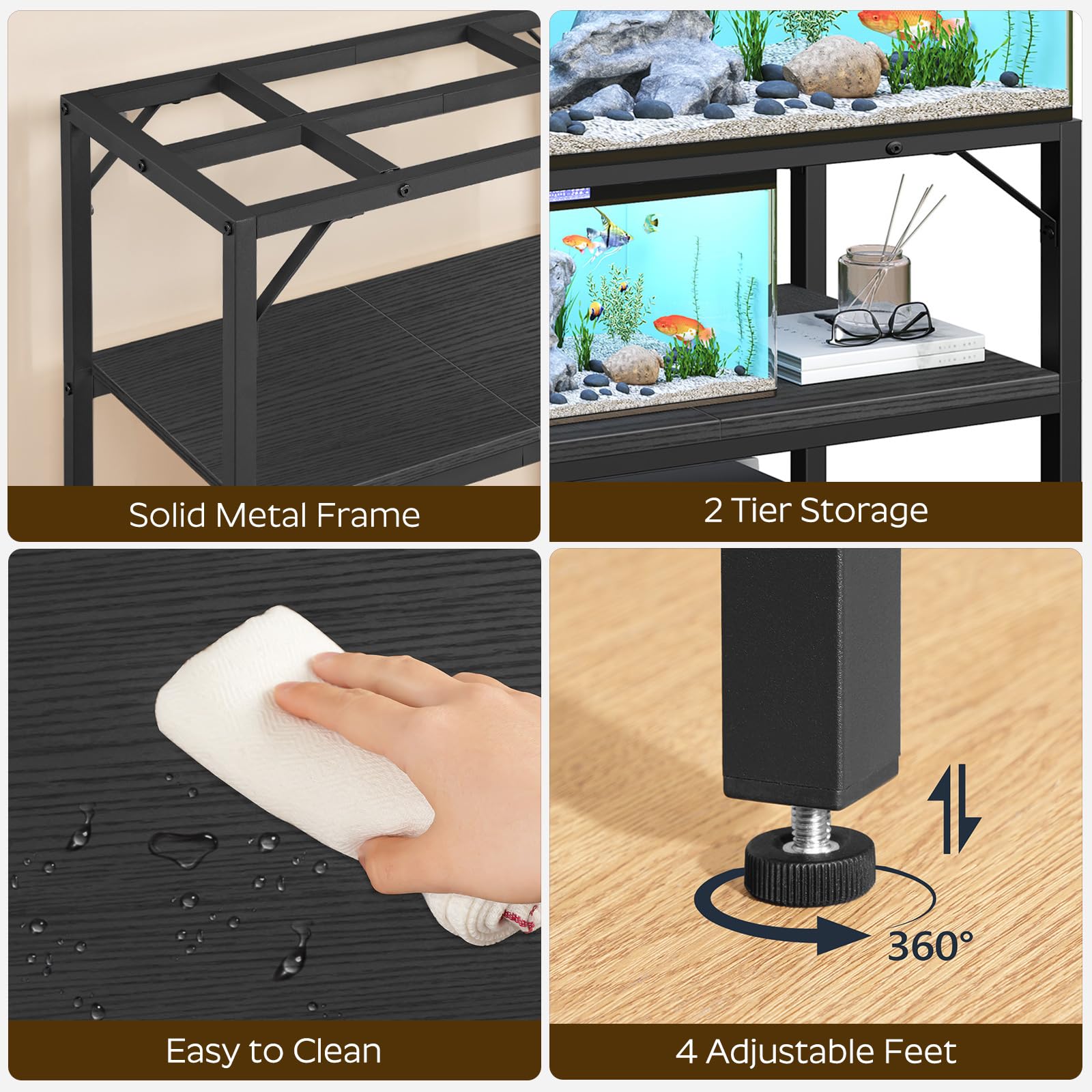 Solid Metal Frame

2 Tier Storage

Easy to Clean

360°

4 Adjustable Feet