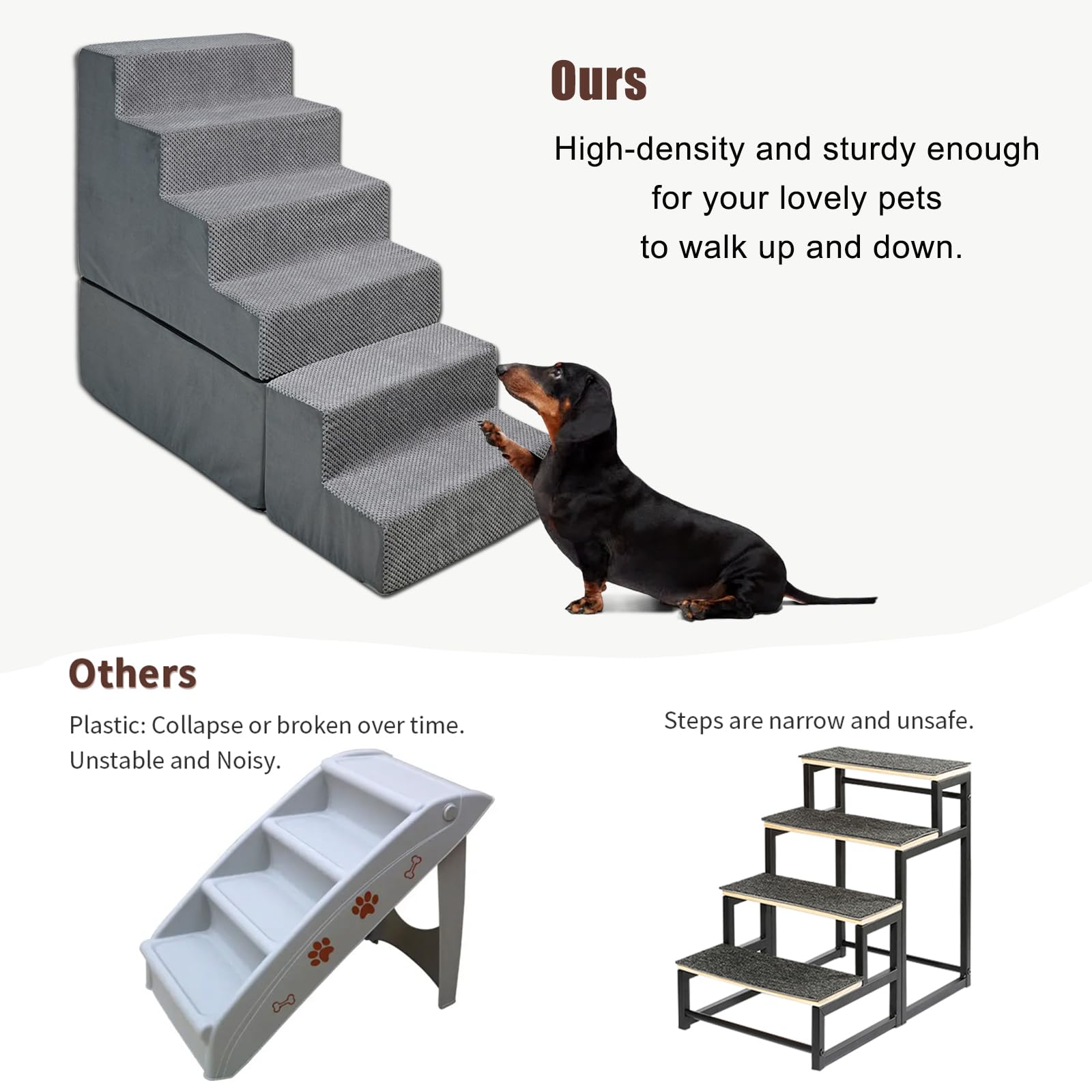 Ours

High-density and sturdy enough for your lovely pets to walk up and down.

Others

Plastic: Collapse or broken over time. Unstable and Noisy.

Steps are narrow and unsafe.