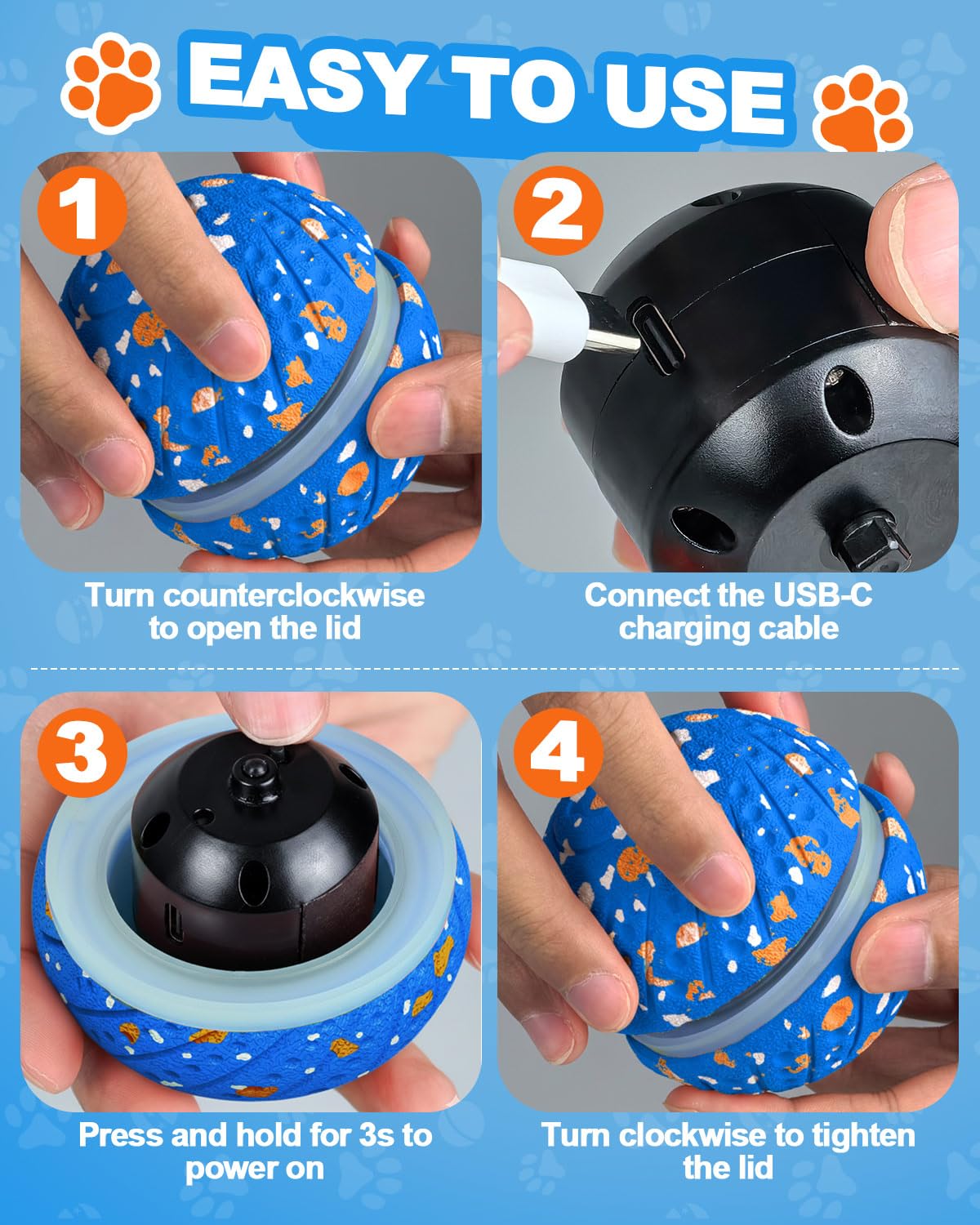 EASY TO USE

1

Turn counterclockwise to open the lid

2

Connect the USB-C charging cable

3

Press and hold for 3s to power on

4

Turn clockwise to tighten the lid