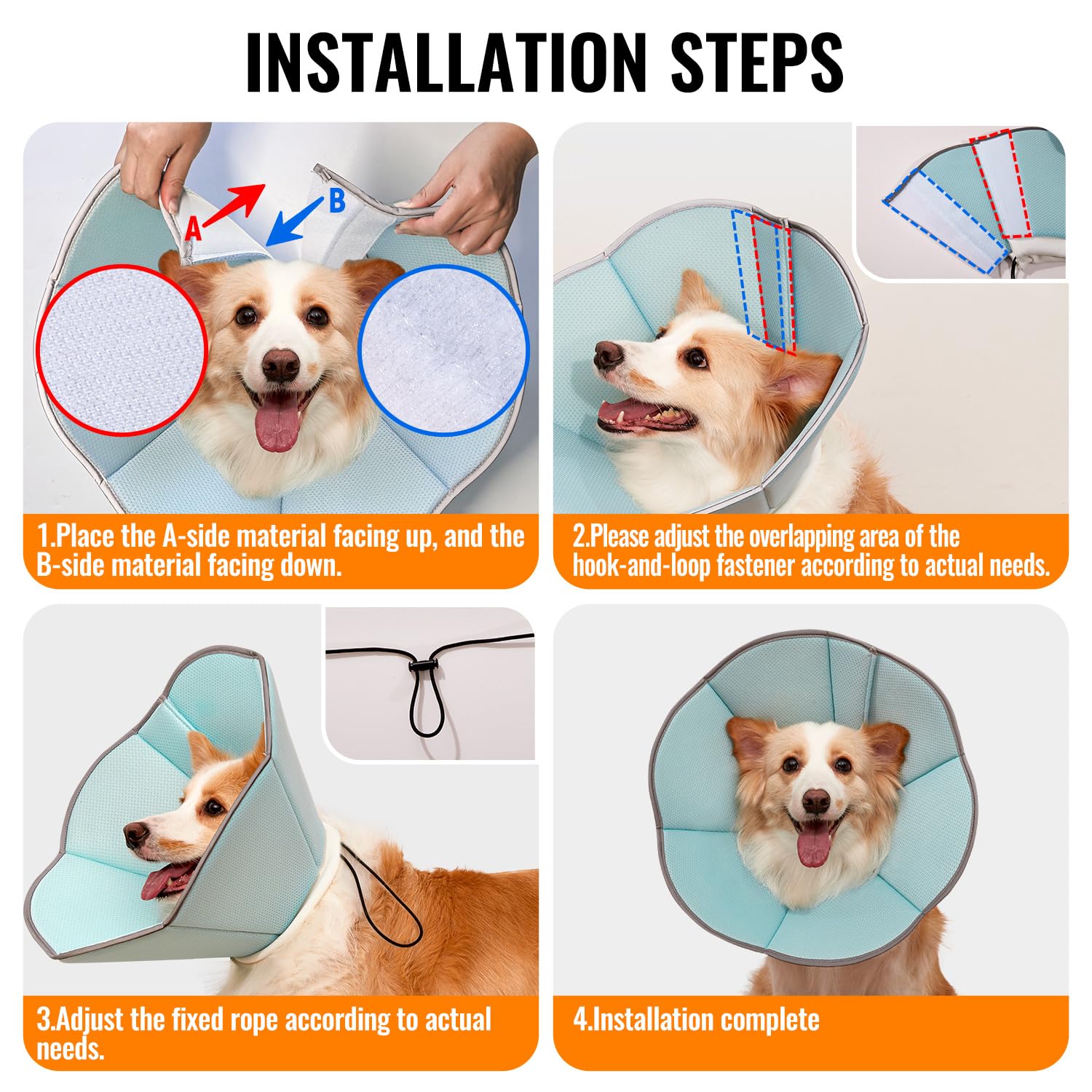 INSTALLATION STEPS

A

B

1.Place the A-side material facing up, and the B-side material facing down.

2.Please adjust the overlapping area of the hook-and-loop fastener according to actual needs.

3.Adjust the fixed rope according to actual needs.

4.Installation complete