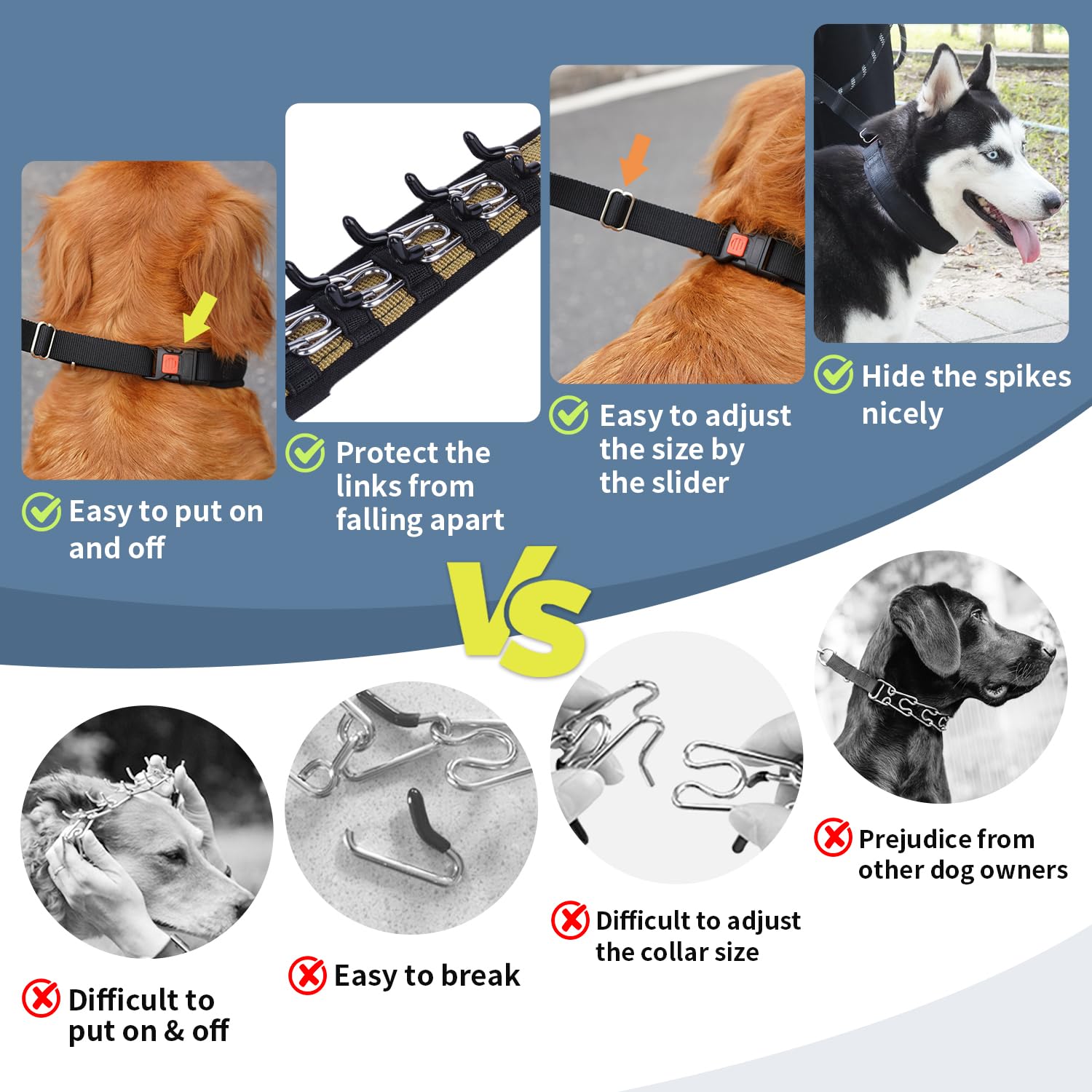 Easy to put on and off

Protect the links from falling apart

Easy to adjust the size by the slider

Hide the spikes nicely

VS

Difficult to put on & off

Easy to break

Difficult to adjust the collar size

Prejudice from other dog owners