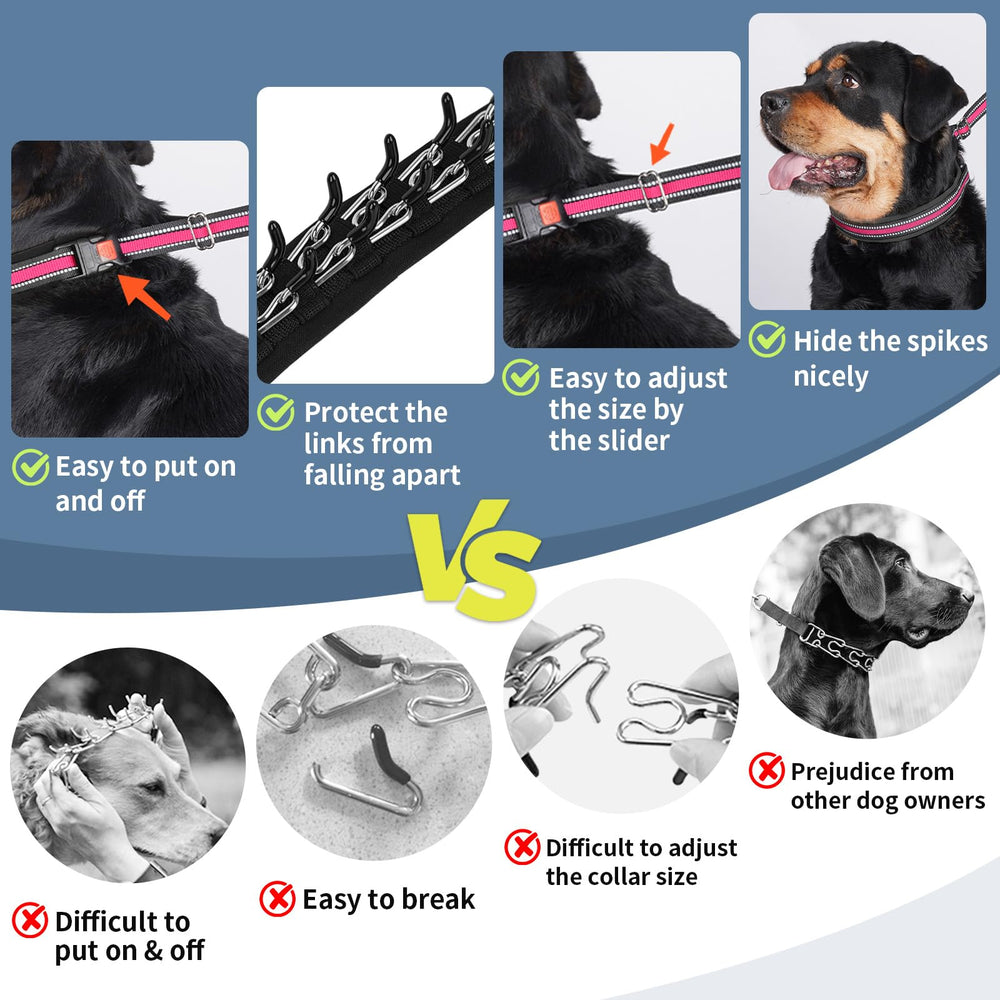 Easy to put on and off

Protect the links from falling apart

Easy to adjust the size by the slider

Hide the spikes nicely

VS

Difficult to put on & off

Easy to break

Difficult to adjust the collar size

Prejudice from other dog owners