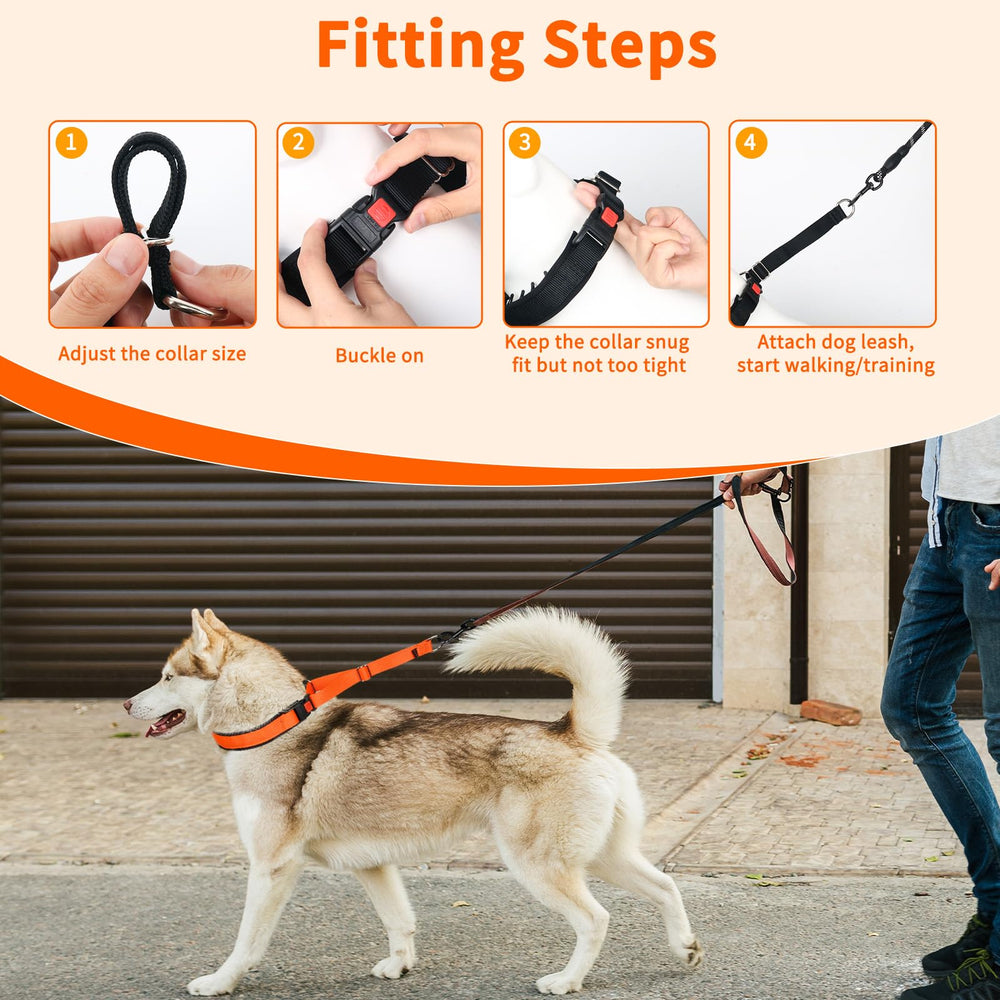 Fitting Steps

1
Adjust the collar size

2
Buckle on

3
Keep the collar snug fit but not too tight

4
Attach dog leash, start walking/training