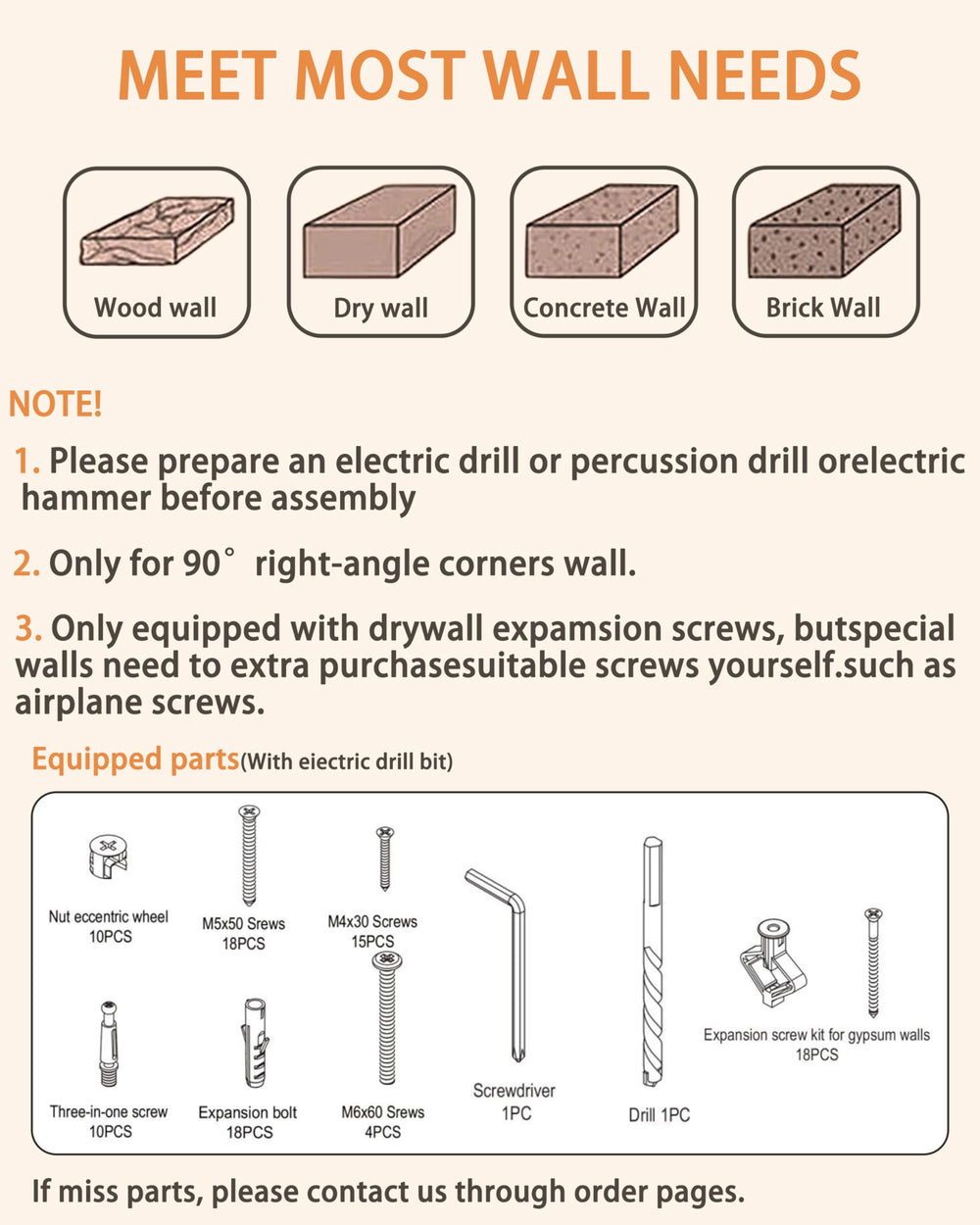 MEET MOST WALL NEEDS

Wood wall

Dry wall

Concrete Wall

Brick Wall

NOTE!

1. Please prepare an electric drill or percussion drill orelectric hammer before assembly

2. Only for 90° right-angle corners wall.

3. Only equipped with drywall expamsion screws, butspecial walls need to extra purchasesuitable screws yourself.such as airplane screws.

Equipped parts(With eiectric drill bit)

Nut eccentric wheel
10PCS

M5x50 Srews
18PCS

M4x30 Screws
15PCS

Three-in-one screw
10PCS

Expansion bolt
18PCS

M6x60 Srews
4PCS

Screwdriver
1PC

Drill 1PC

Expansion screw kit for gypsum walls
18PCS

If miss parts, please contact us through order pages.