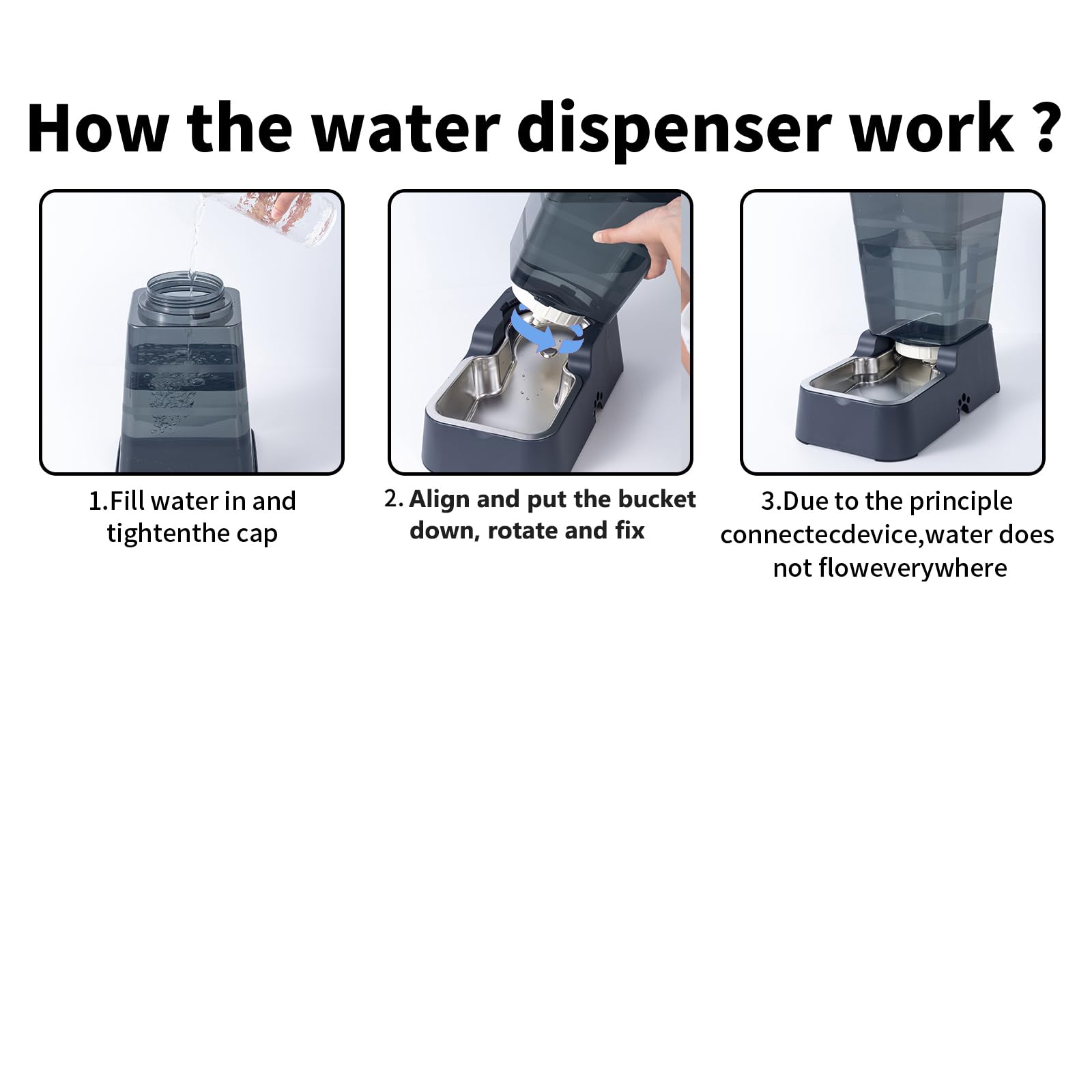 How the water dispenser work ?

1.Fill water in and tightenthe cap

2. Align and put the bucket down, rotate and fix

3.Due to the principle connectecdevice,water does not floweverywhere