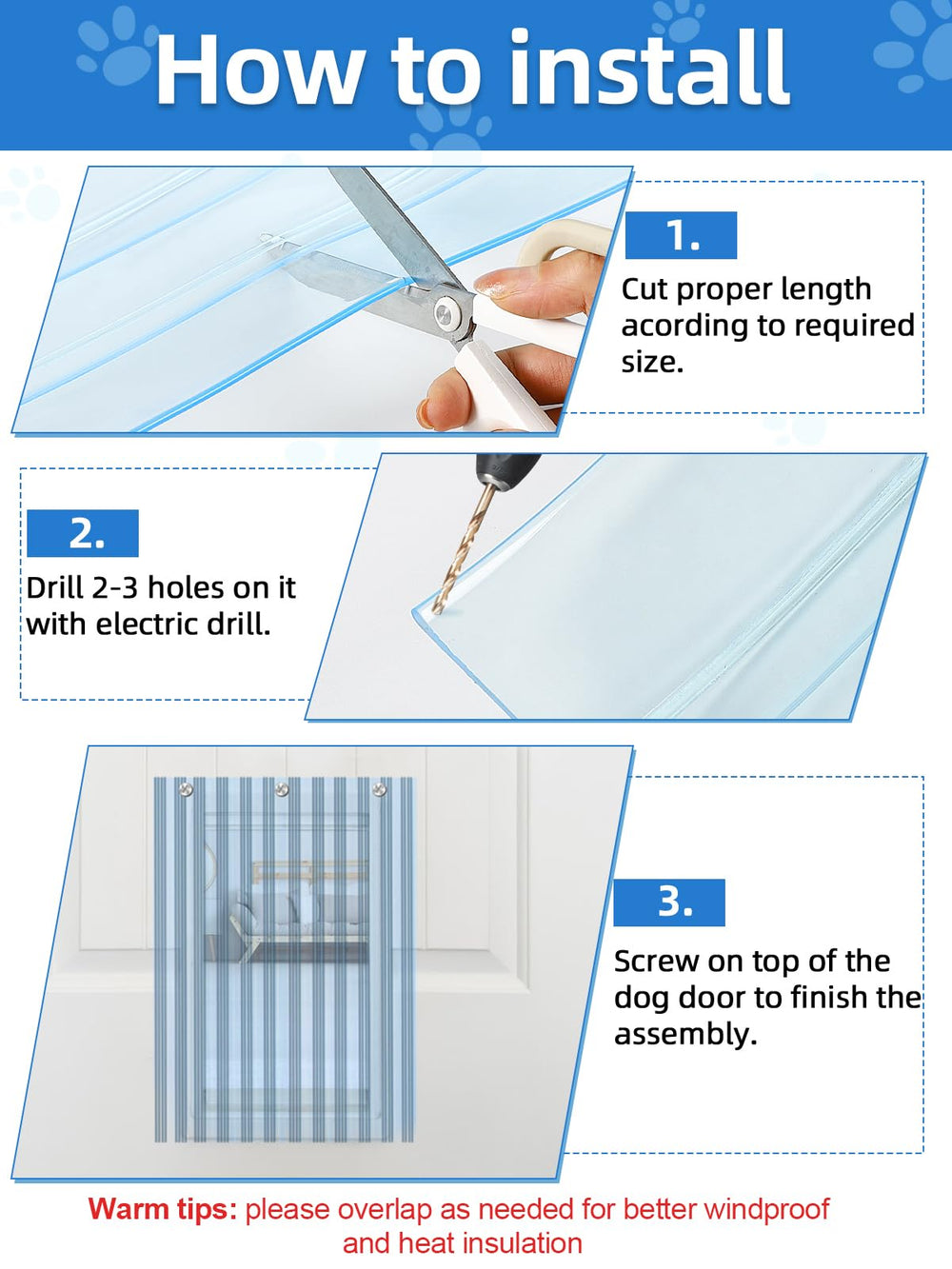 How to install

1.

Cut proper length acording to required size.

2.

Drill 2-3 holes on it with electric drill.

3.

Screw on top of the dog door to finish the assembly.

Warm tips: please overlap as needed for better windproof and heat insulation