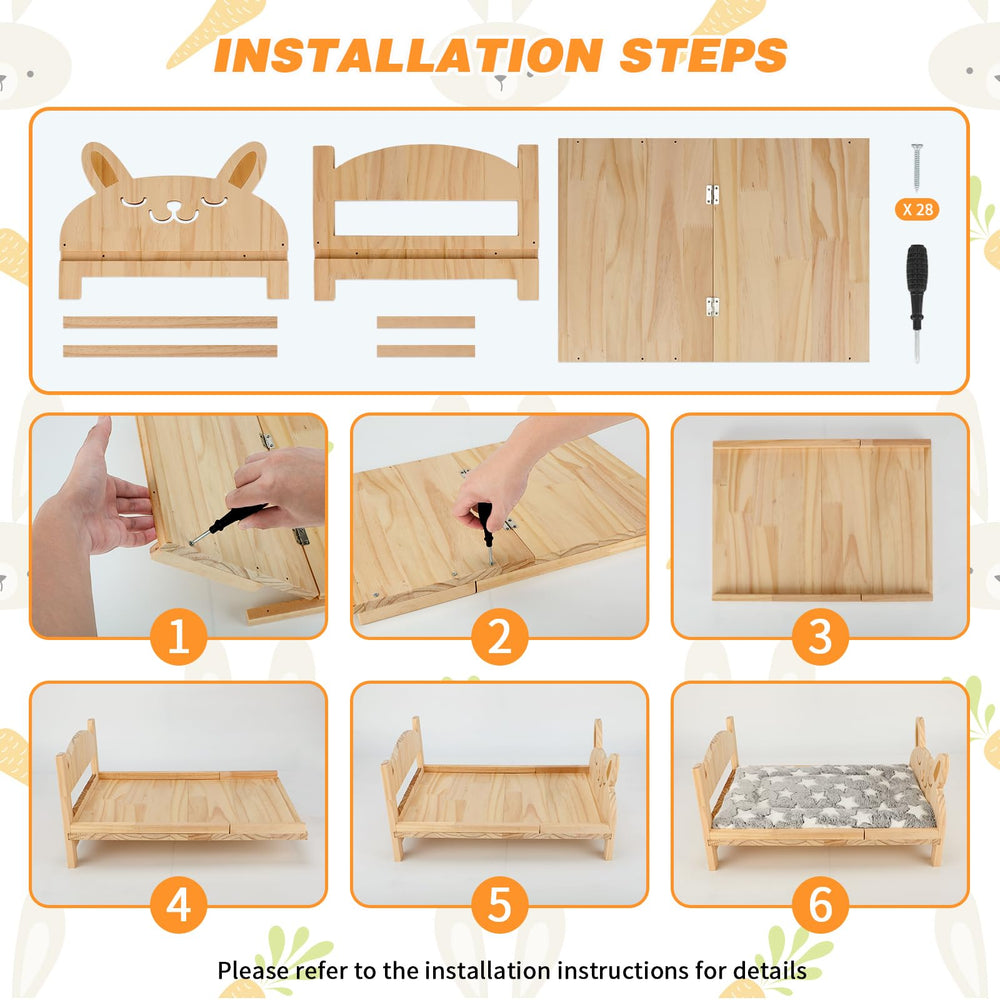 INSTALLATION STEPS

X 28

1

2

3

4

5

6

Please refer to the installation instructions for details