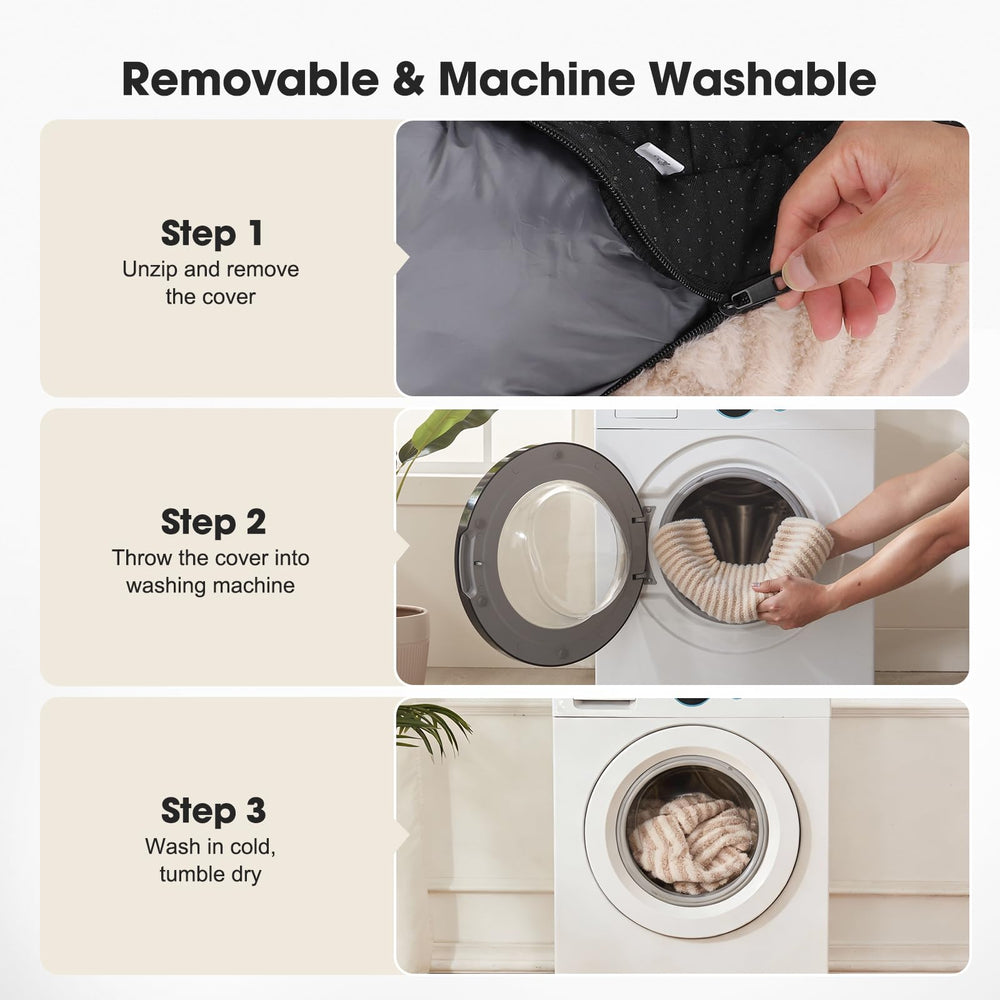 Removable & Machine Washable

Step 1
Unzip and remove the cover

Step 2
Throw the cover into washing machine

Step 3
Wash in cold, tumble dry