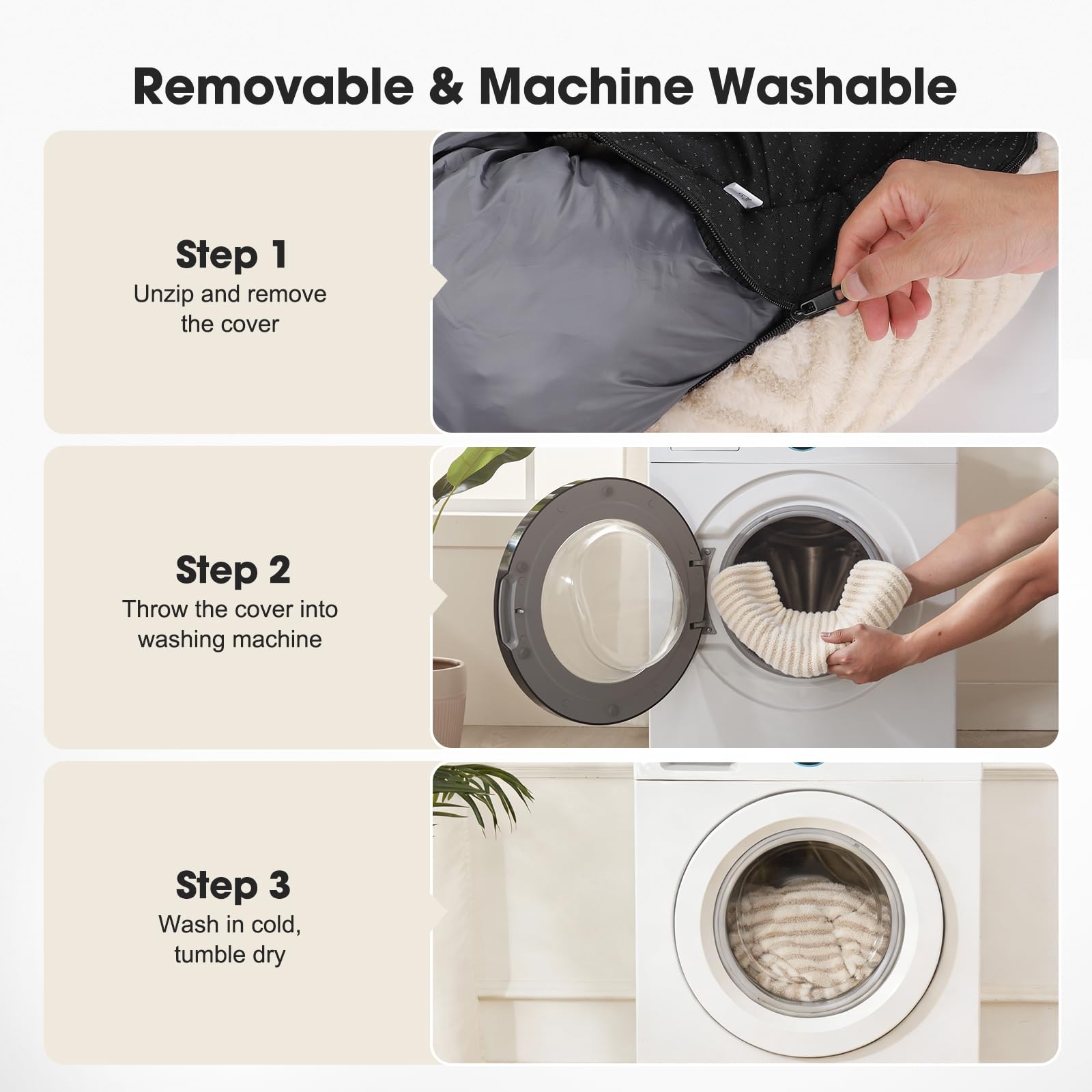 Removable & Machine Washable

Step 1
Unzip and remove the cover

Step 2
Throw the cover into washing machine

Step 3
Wash in cold, tumble dry