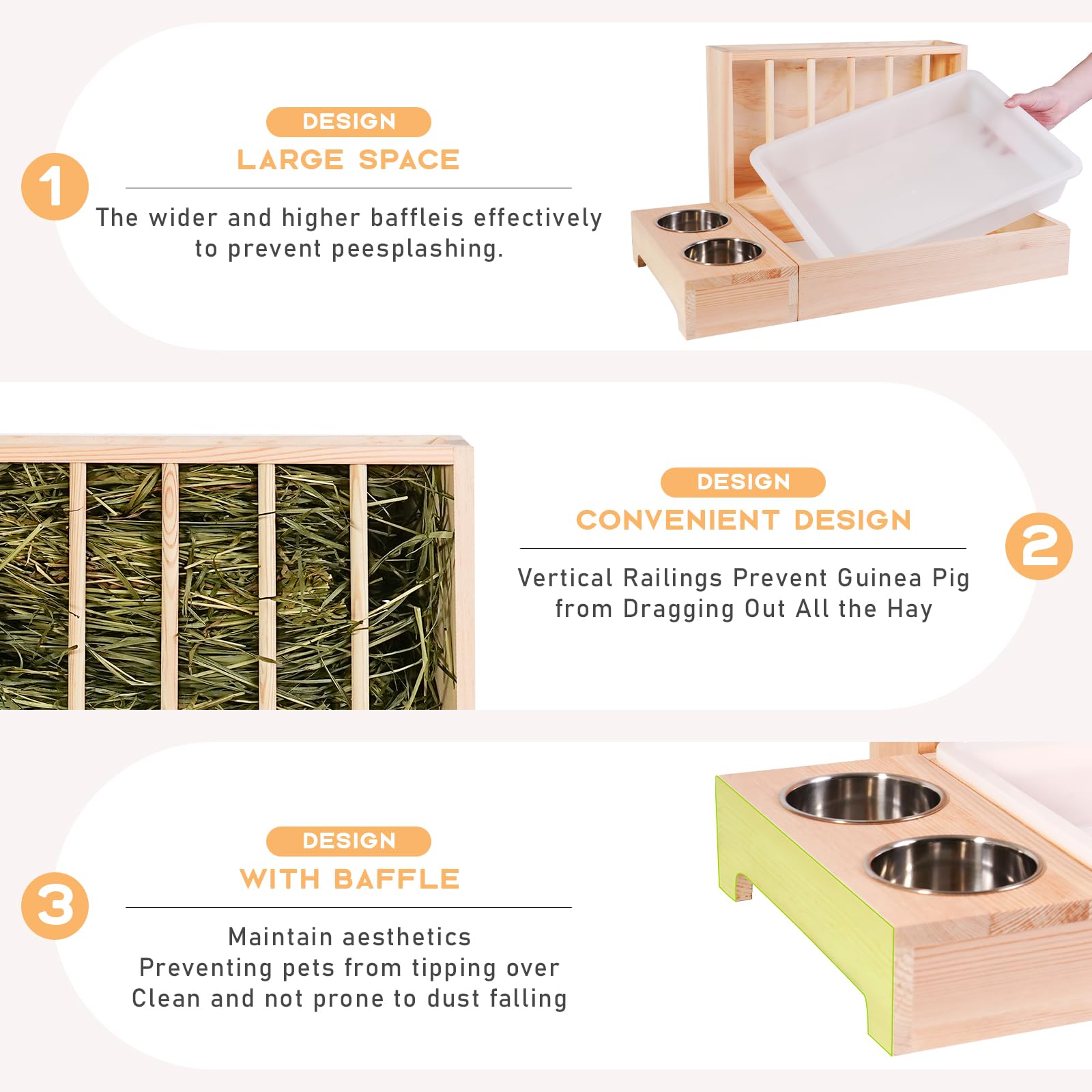 1

DESIGN

LARGE SPACE

The wider and higher baffleis effectively to prevent peesplashing.

DESIGN

CONVENIENT DESIGN

Vertical Railings Prevent Guinea Pig from Dragging Out All the Hay

2

3

DESIGN

WITH BAFFLE

Maintain aesthetics
Preventing pets from tipping over
Clean and not prone to dust falling