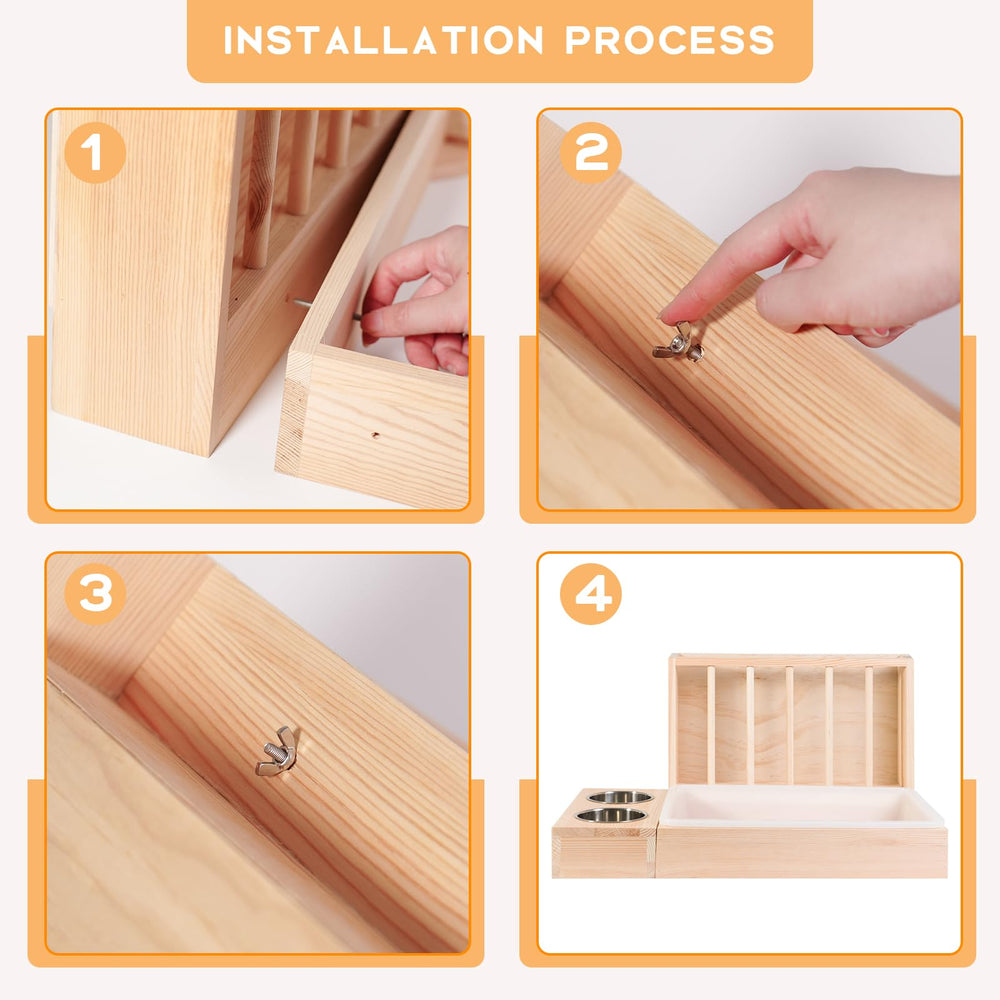 INSTALLATION PROCESS

1

2

3

4