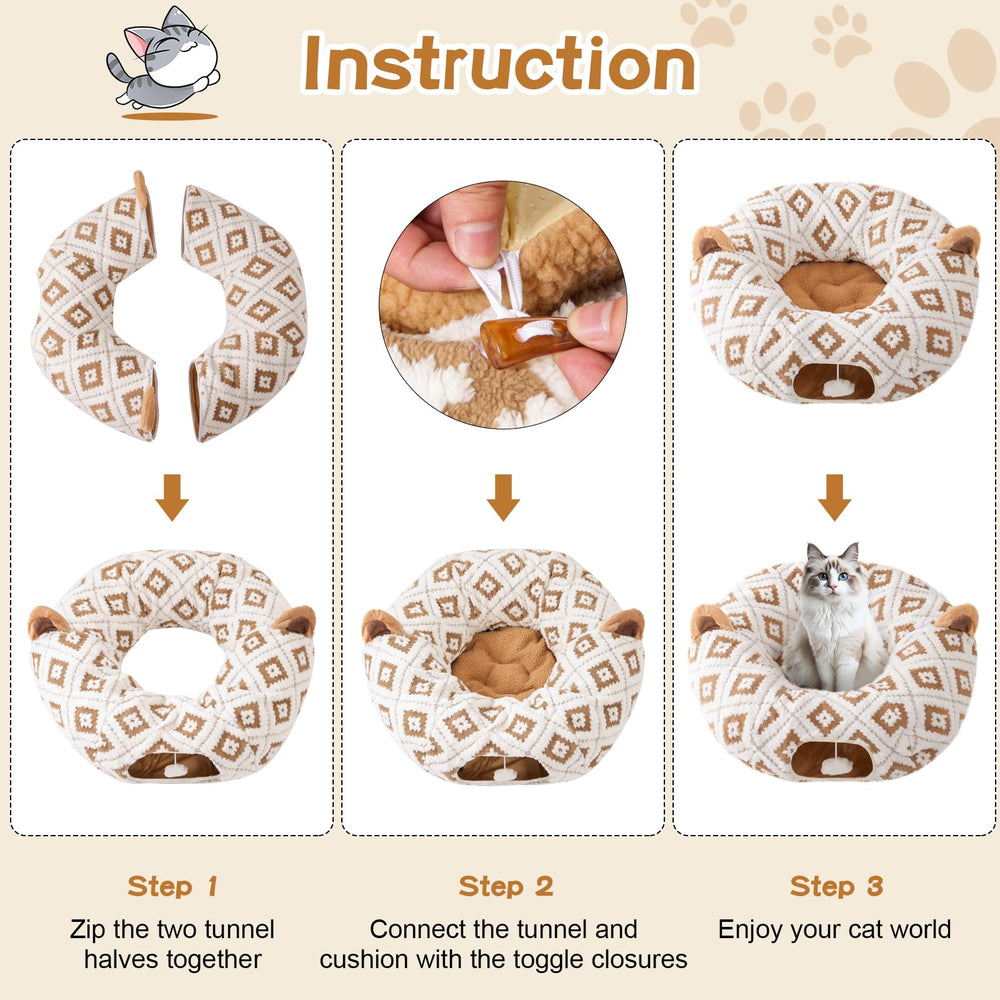 Instruction

Step 1
Zip the two tunnel halves together

Step 2
Connect the tunnel and cushion with the toggle closures

Step 3
Enjoy your cat world