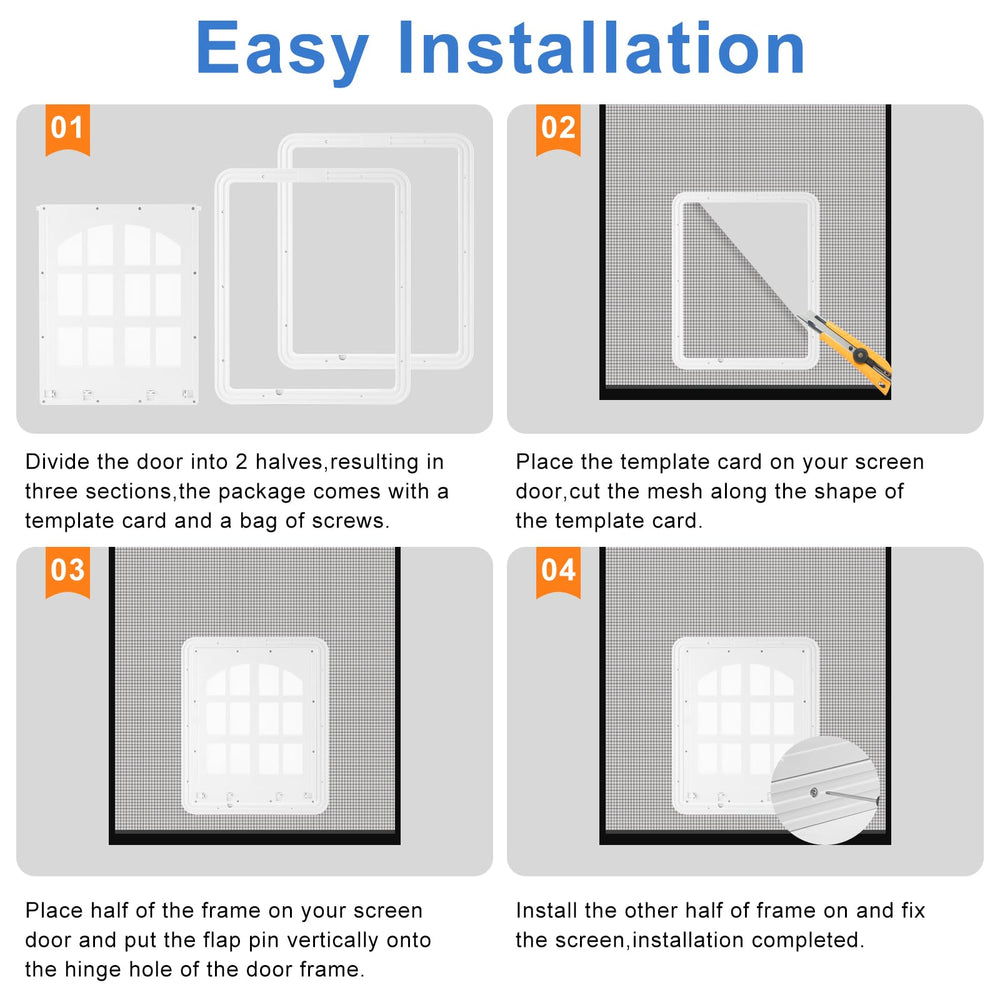 Easy Installation

01

Divide the door into 2 halves,resulting in three sections,the package comes with a template card and a bag of screws.

02

Place the template card on your screen door,cut the mesh along the shape of the template card.

03

Place half of the frame on your screen door and put the flap pin vertically onto the hinge hole of the door frame.

04

Install the other half of frame on and fix the screen,installation completed.