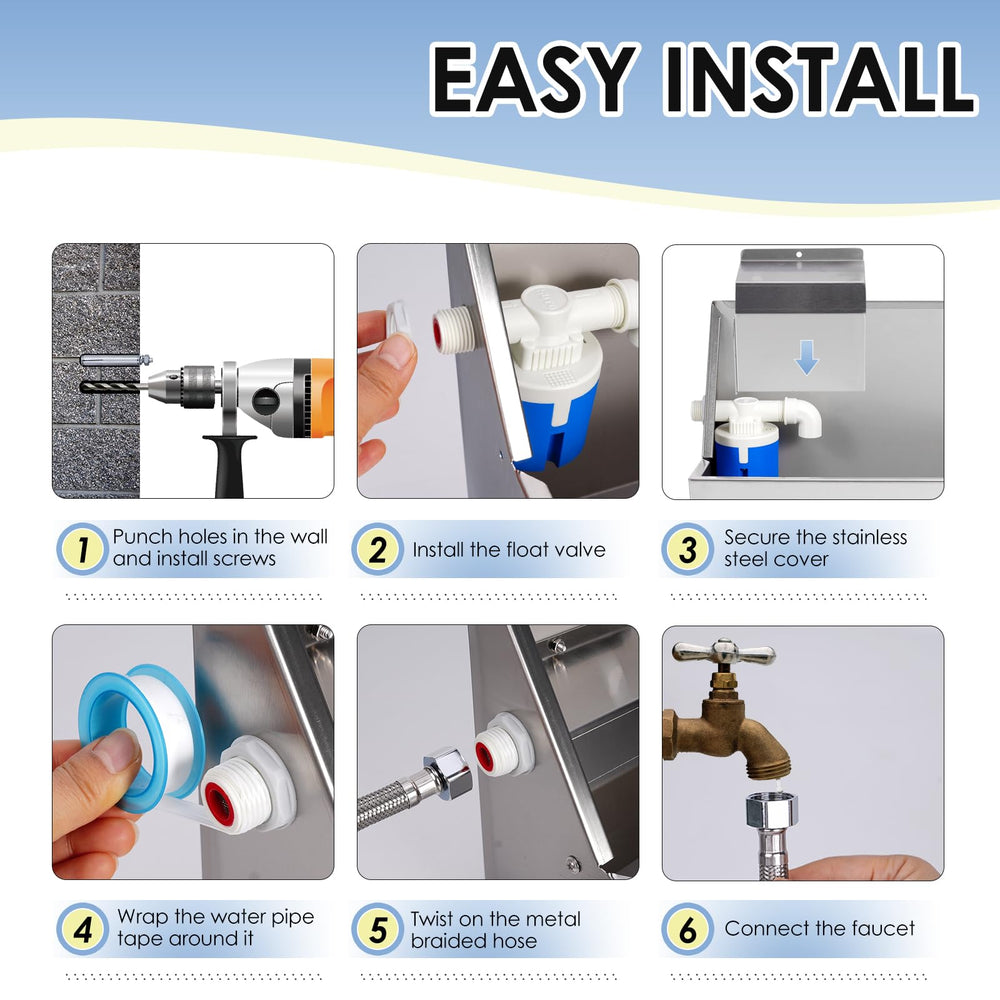 EASY INSTALL

1 Punch holes in the wall and install screws

2 Install the float valve

3 Secure the stainless steel cover

4 Wrap the water pipe tape around it

5 Twist on the metal braided hose

6 Connect the faucet