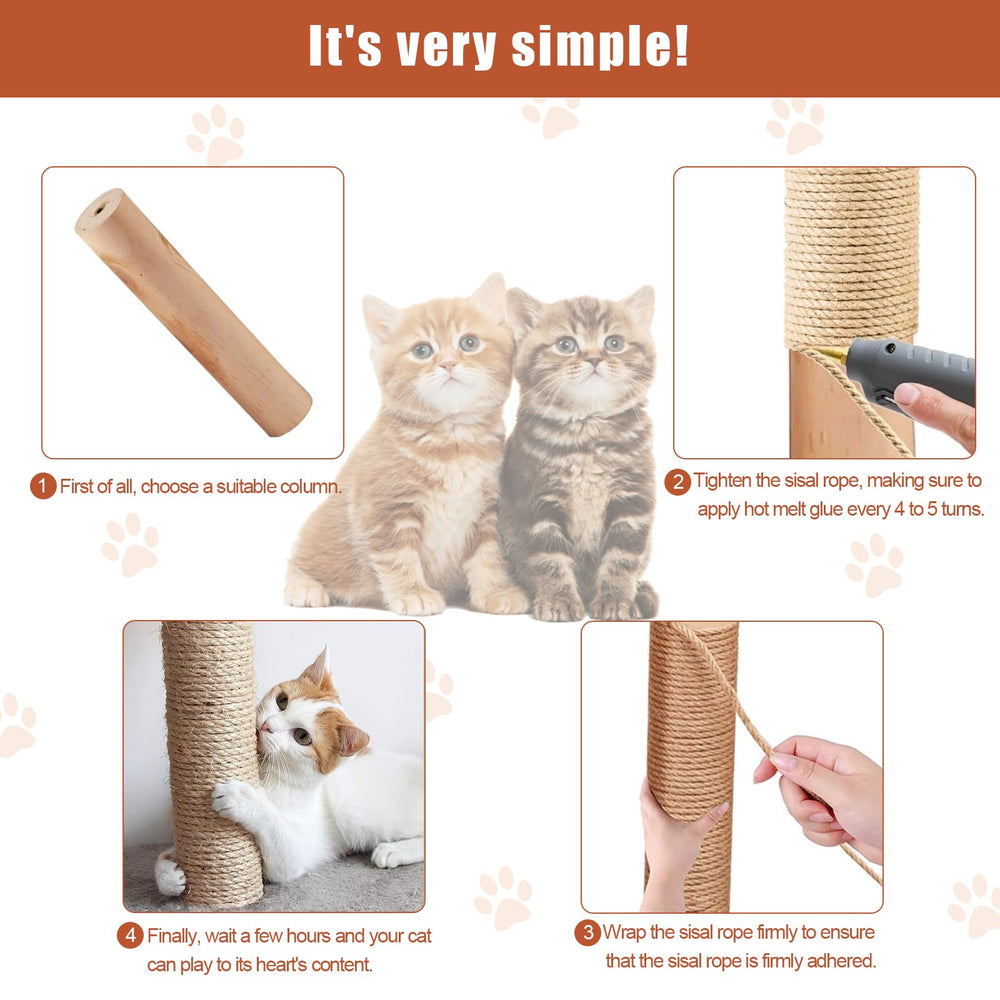 It's very simple!

1 First of all, choose a suitable column.

2 Tighten the sisal rope, making sure to apply hot melt glue every 4 to 5 turns.

4 Finally, wait a few hours and your cat can play to its heart's content.

3 Wrap the sisal rope firmly to ensure that the sisal rope is firmly adhered.