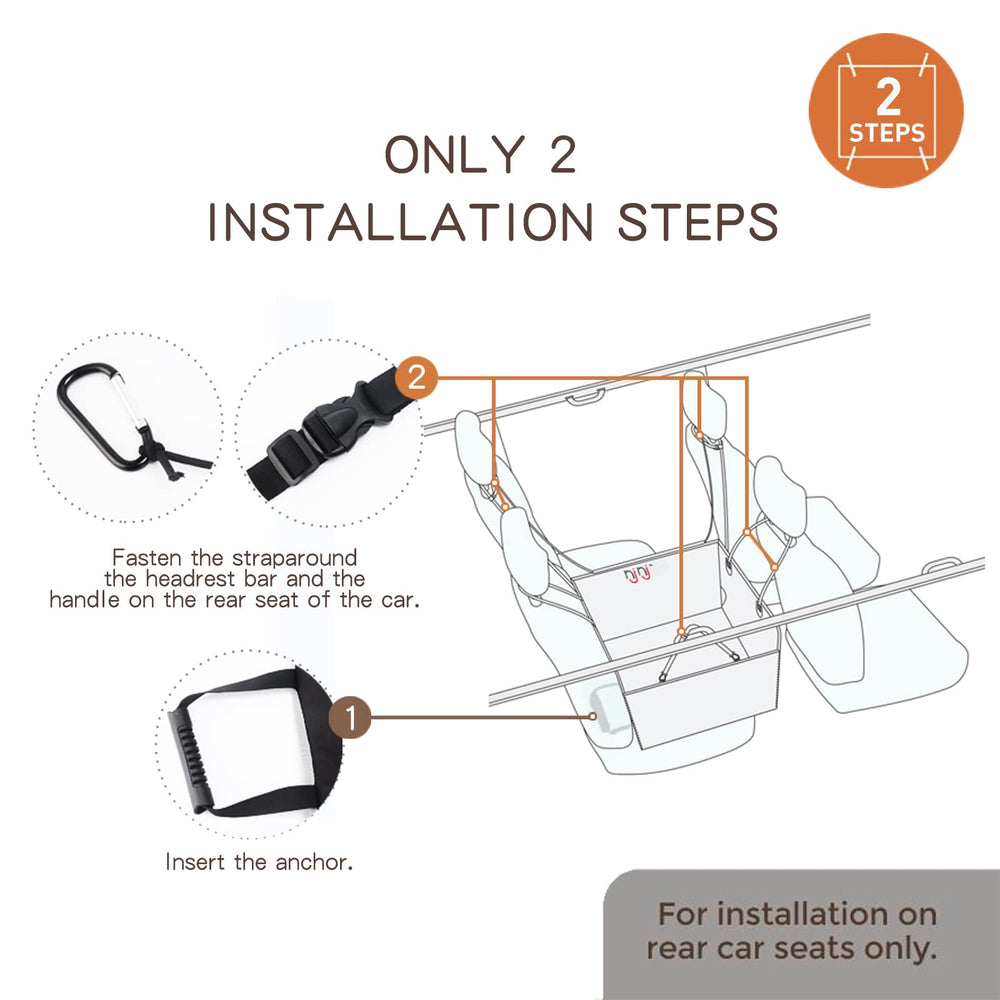 2
STEPS

ONLY 2
INSTALLATION STEPS

2

Fasten the straparound the headrest bar and the handle on the rear seat of the car.

1

Insert the anchor.

For installation on rear car seats only.