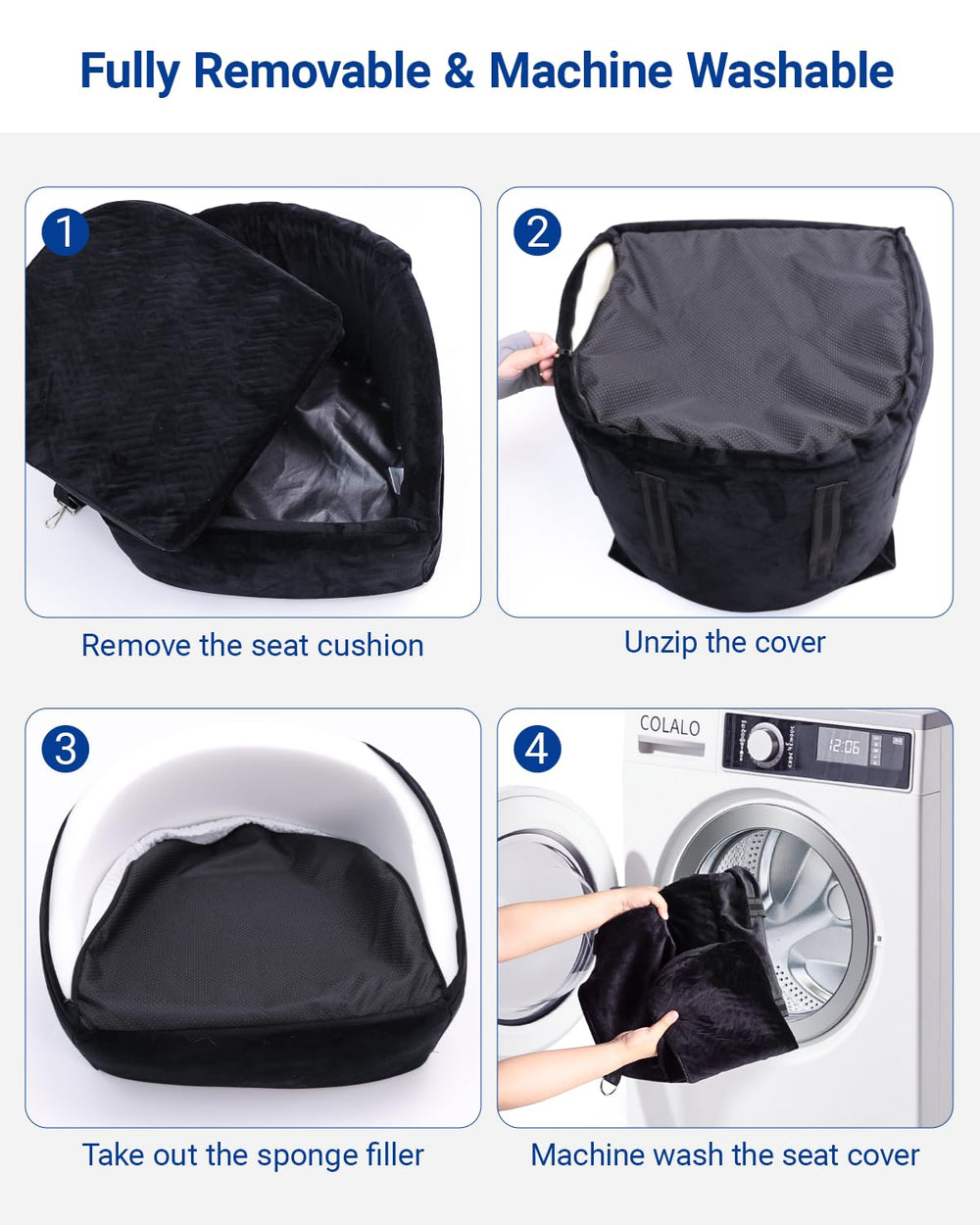 Fully Removable & Machine Washable

1

Remove the seat cushion

2

Unzip the cover

3

Take out the sponge filler

4

COLALO

12:06

Machine wash the seat cover