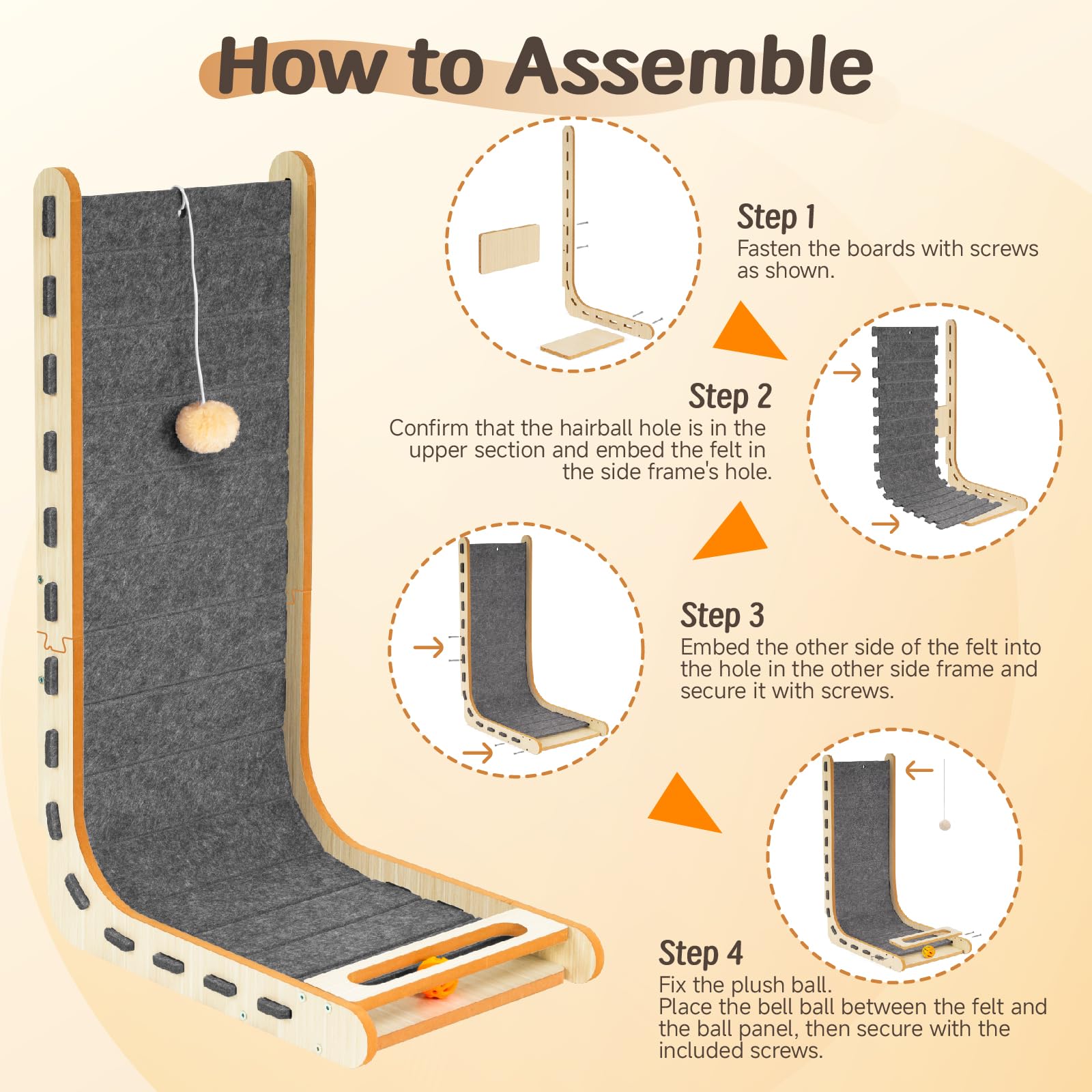 How to Assemble

Step 1
Fasten the boards with screws as shown.

Step 2
Confirm that the hairball hole is in the upper section and embed the felt in the side frame's hole.

Step 3
Embed the other side of the felt into the hole in the other side frame and secure it with screws.

Step 4
Fix the plush ball.
Place the bell ball between the felt and the ball panel, then secure with the included screws.