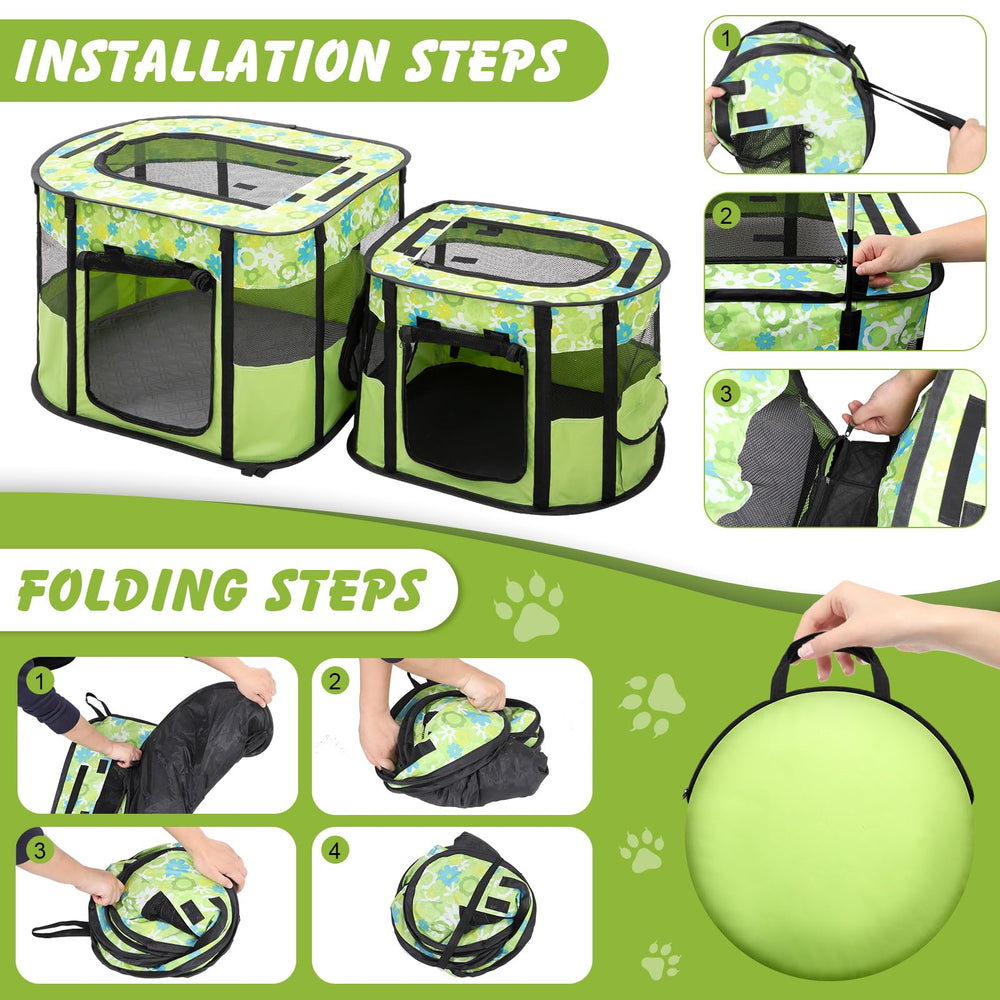 INSTALLATION STEPS

1

2

3

FOLDING STEPS

1

2

3

4